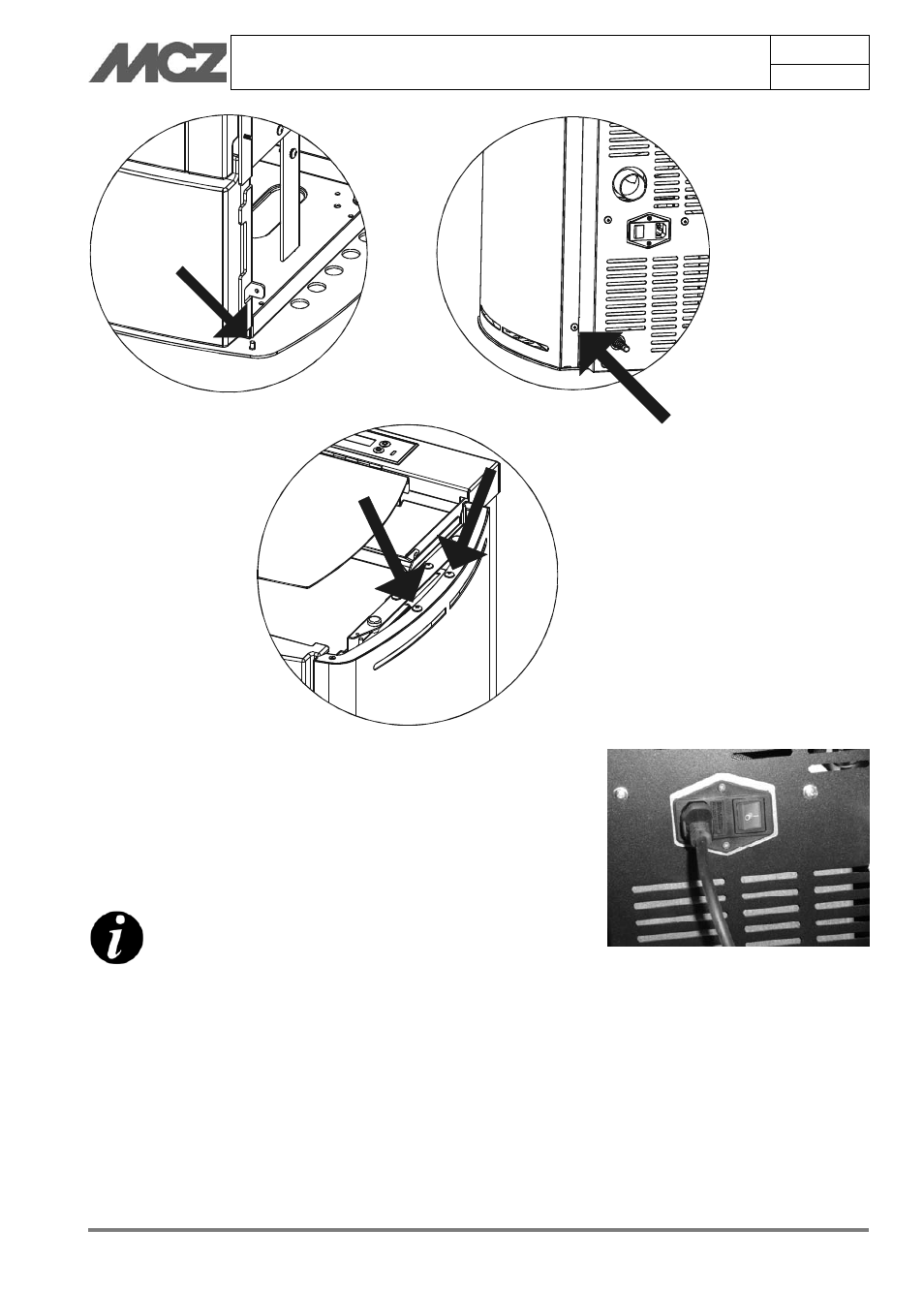 MCZ