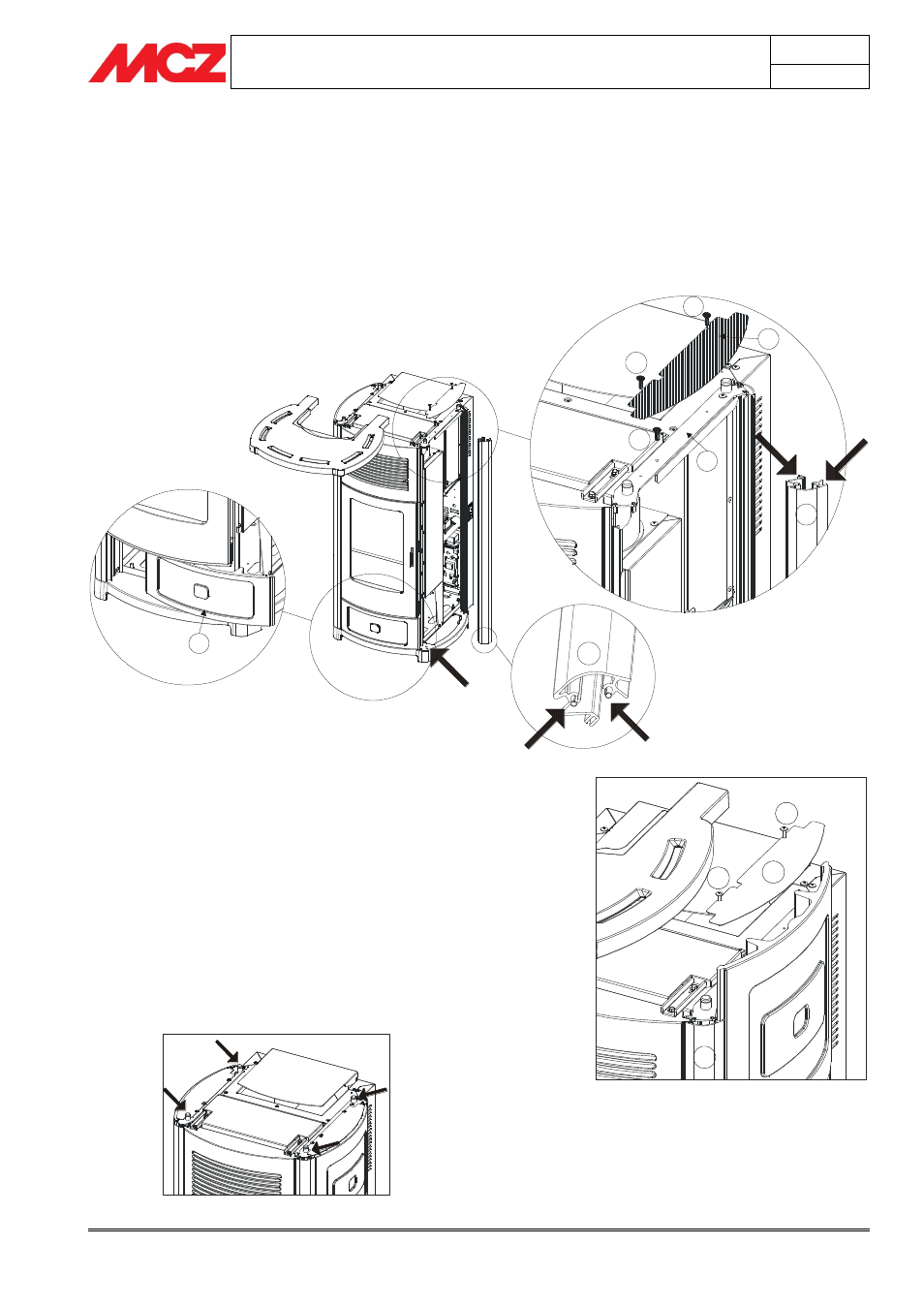 MCZ