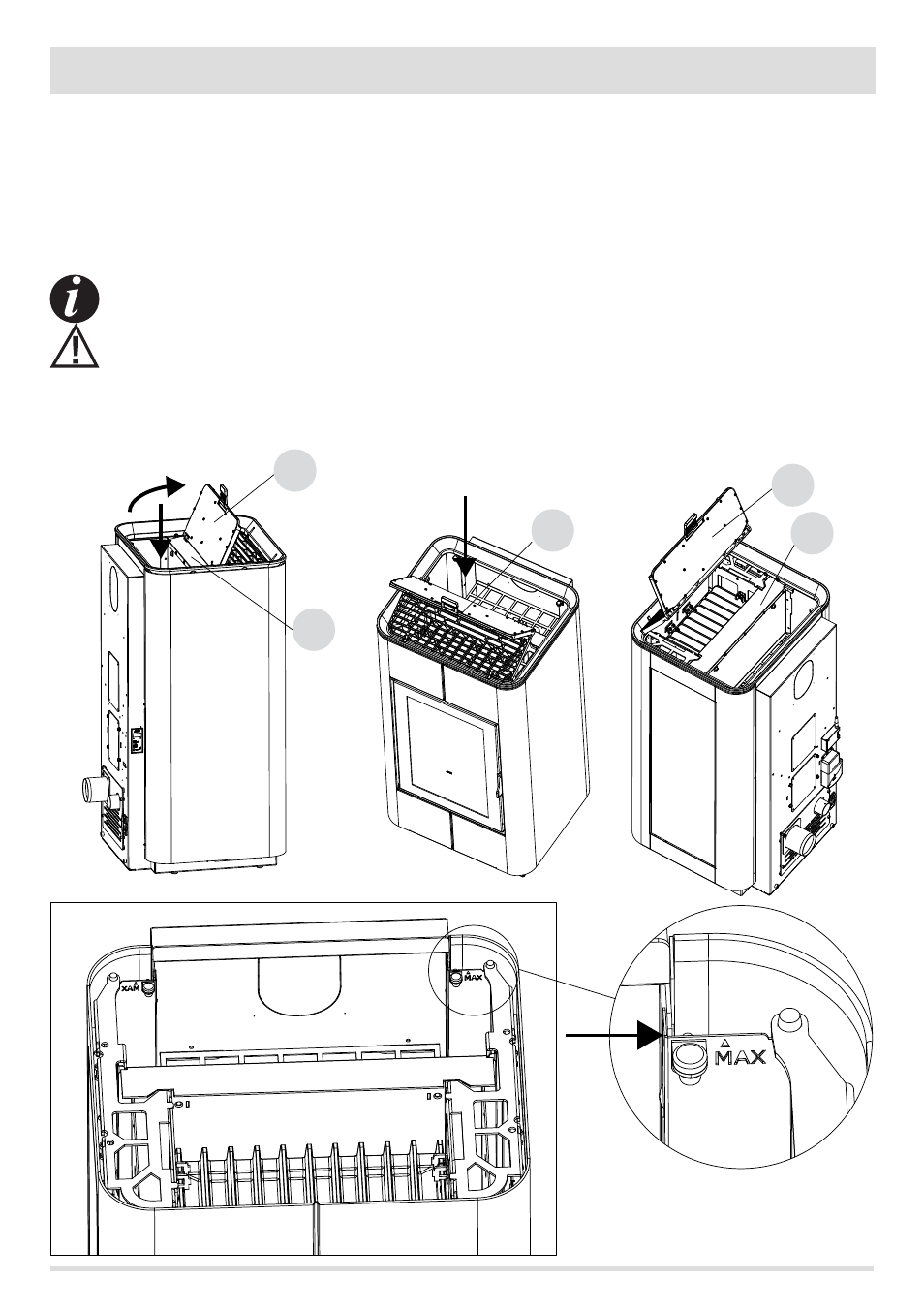 XAM

MAX

MAX