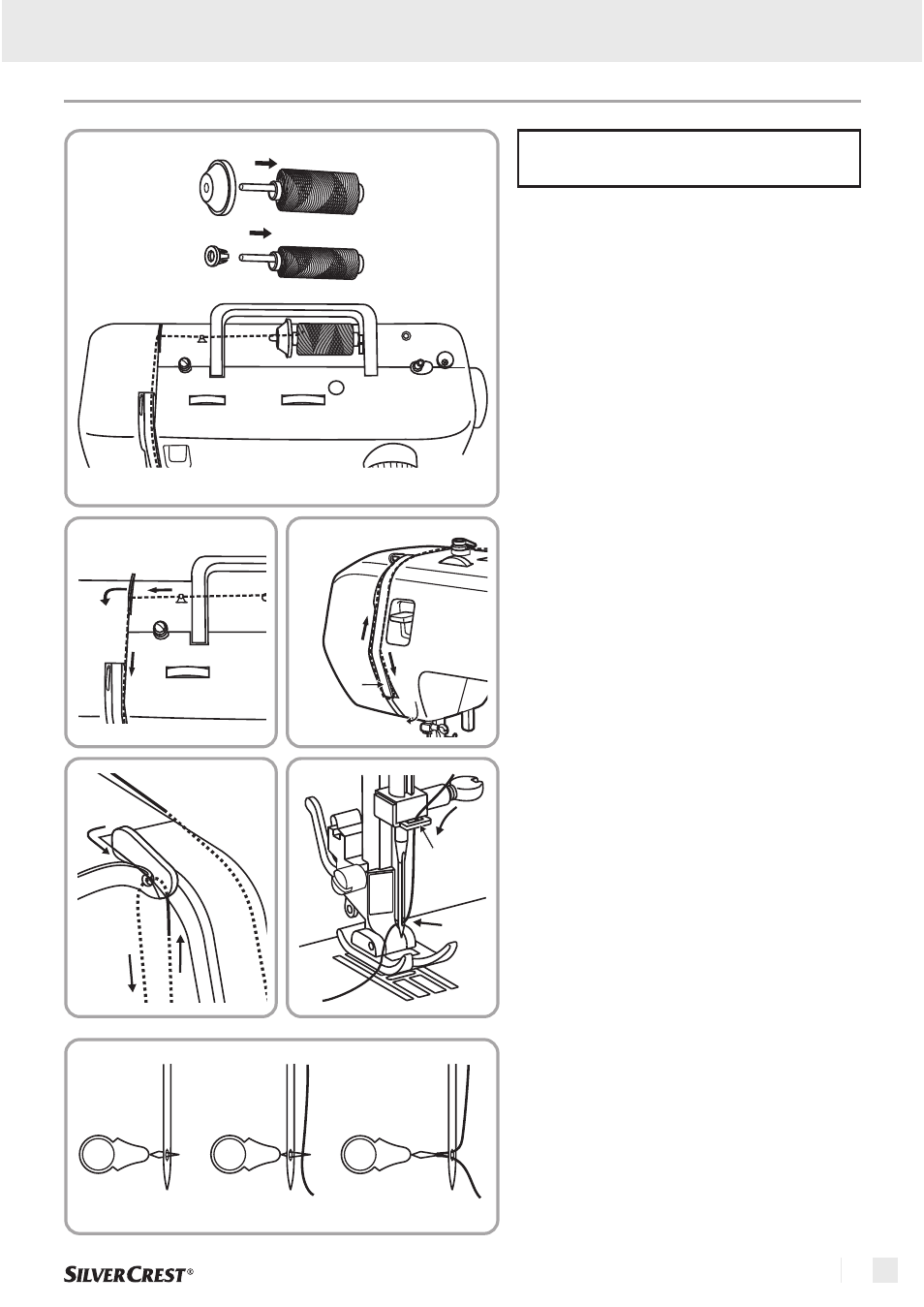 SILVERCREST®