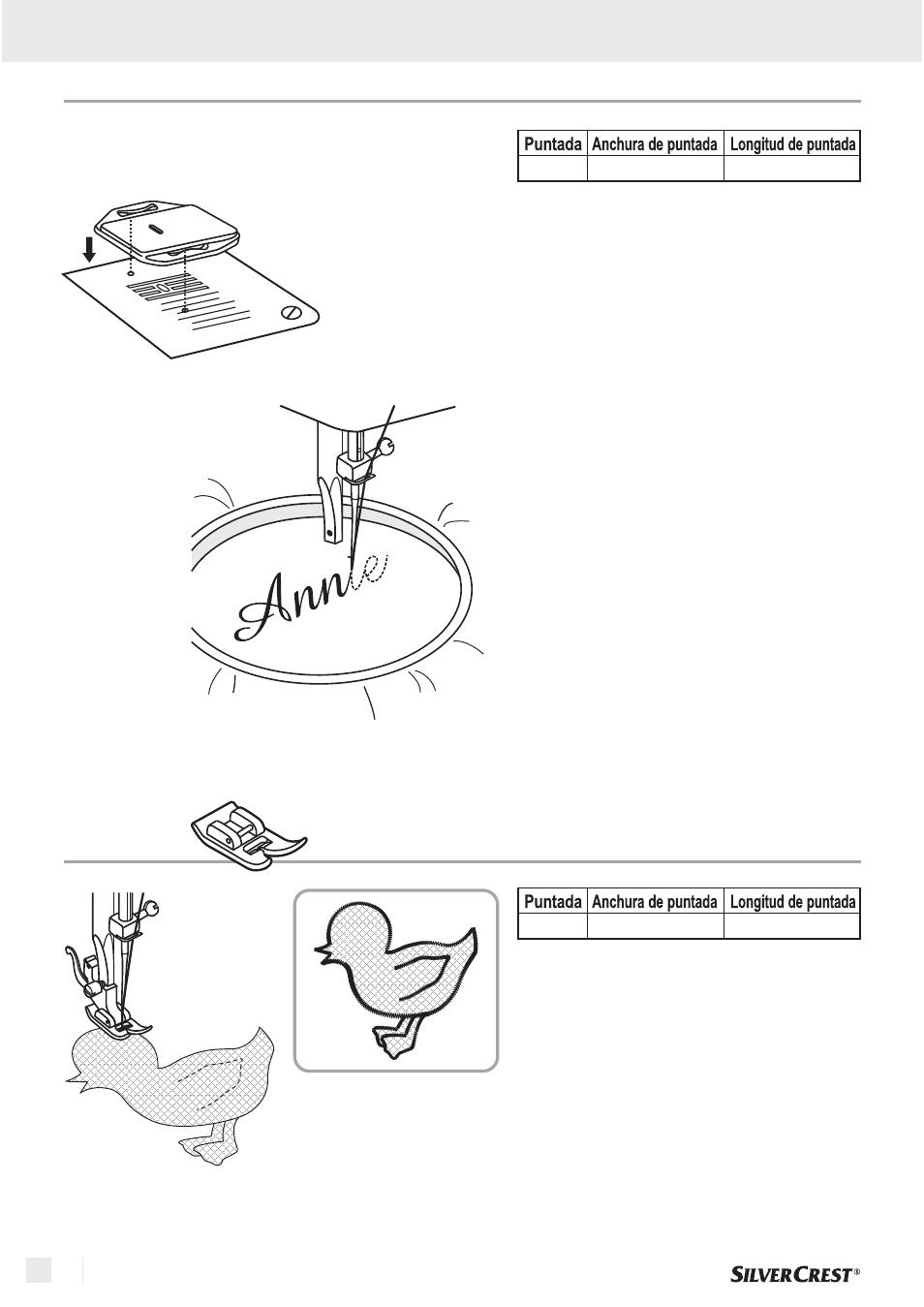 | Puntada | Anchura de puntada | Longitud de puntada |
|---|---|---|
| | | |

Annie

| Puntada | Anchura de puntada | Longitud de puntada |
|---|---|---|
| | | |

SILVERCREST®