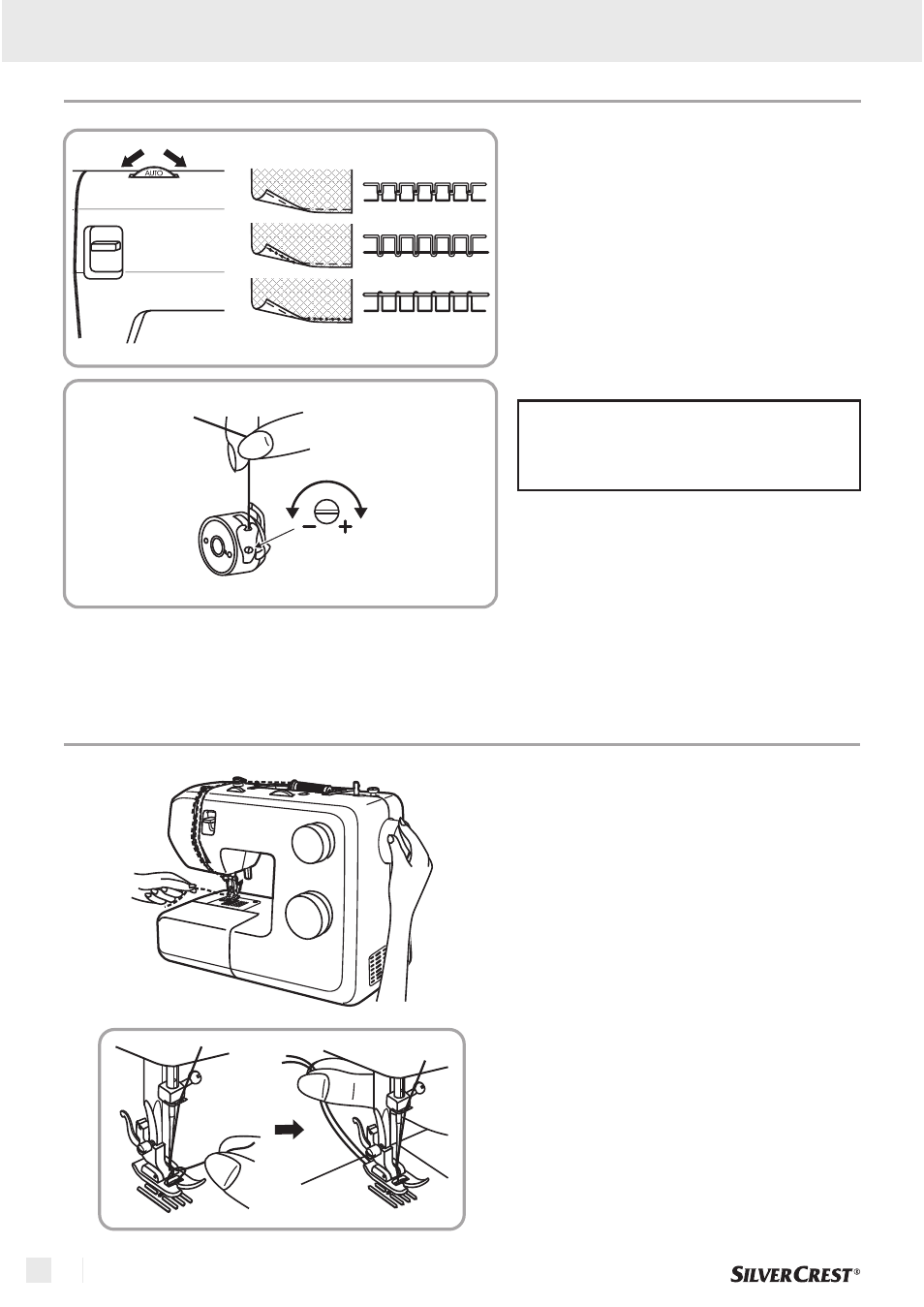 AUTO

SILVERCREST®