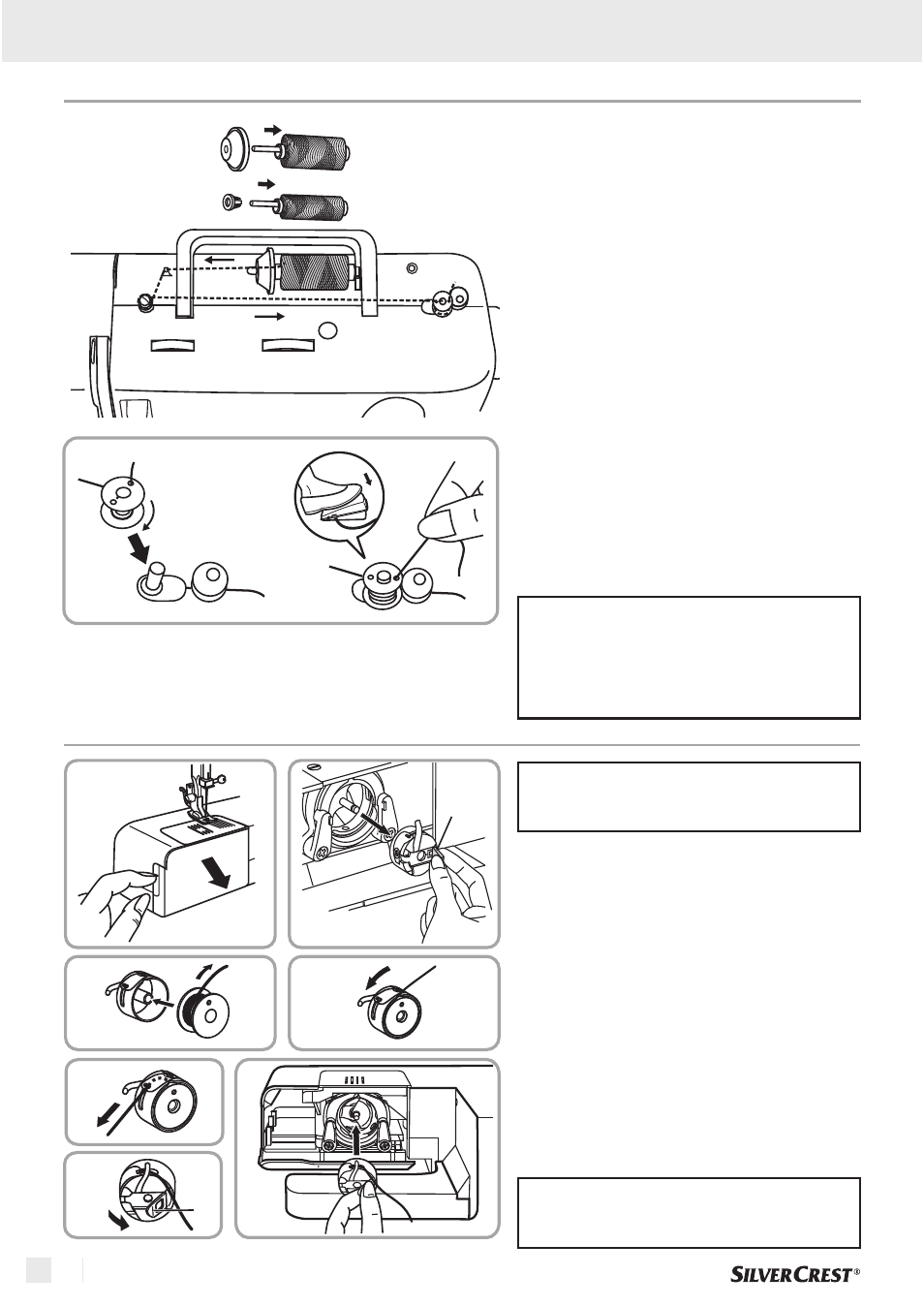 SILVERCREST®