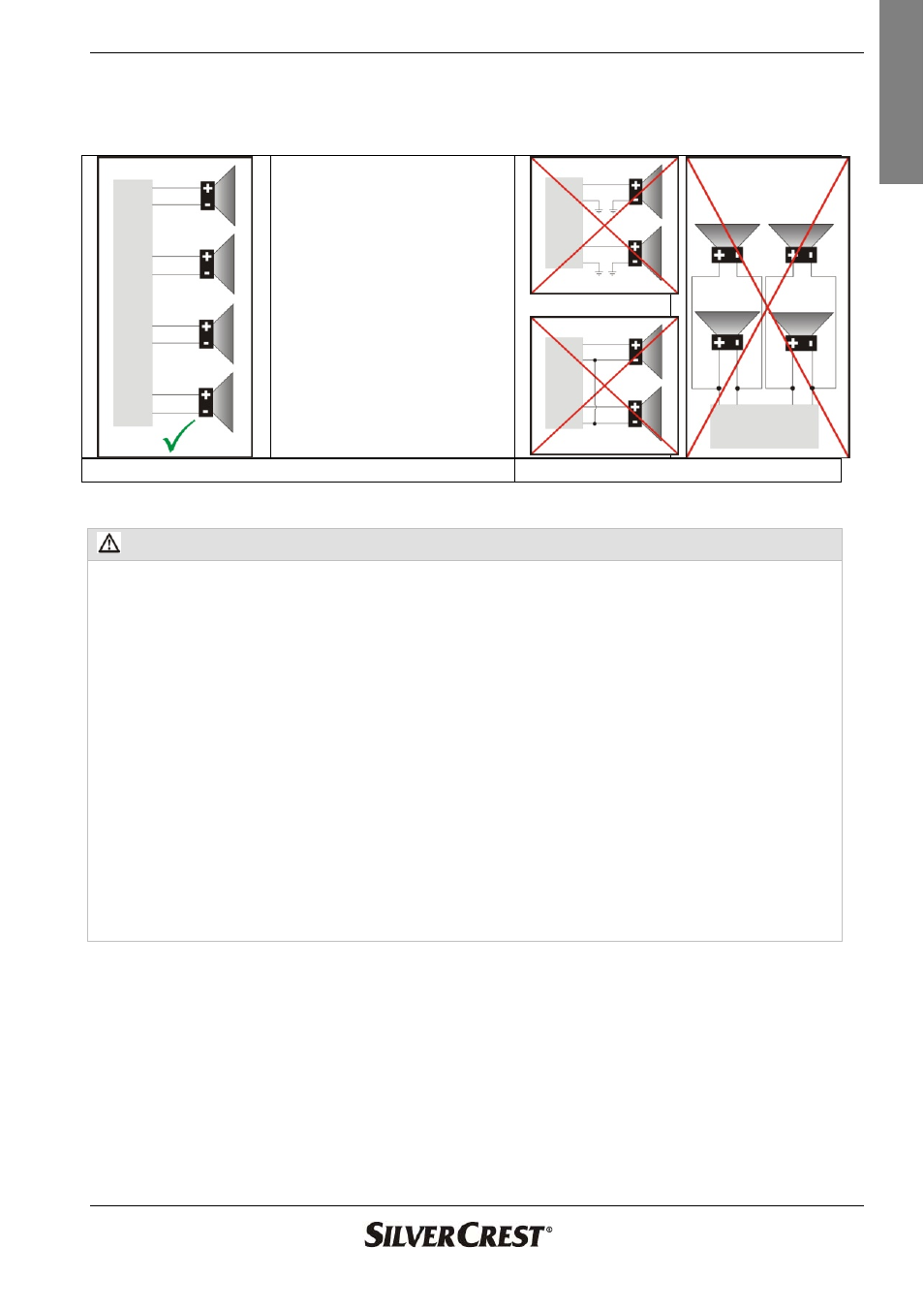 SILVERCREST®