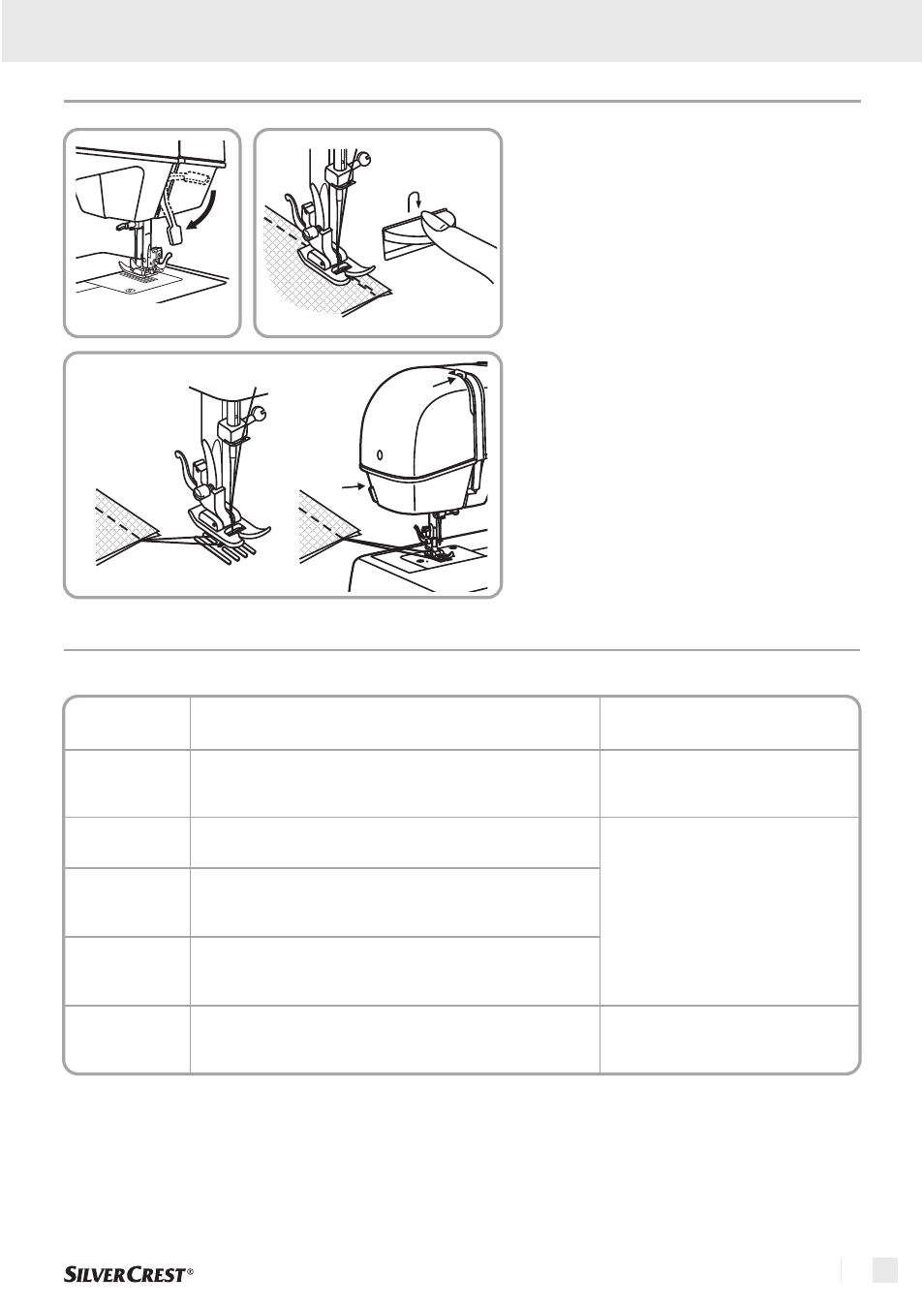 SILVERCREST®