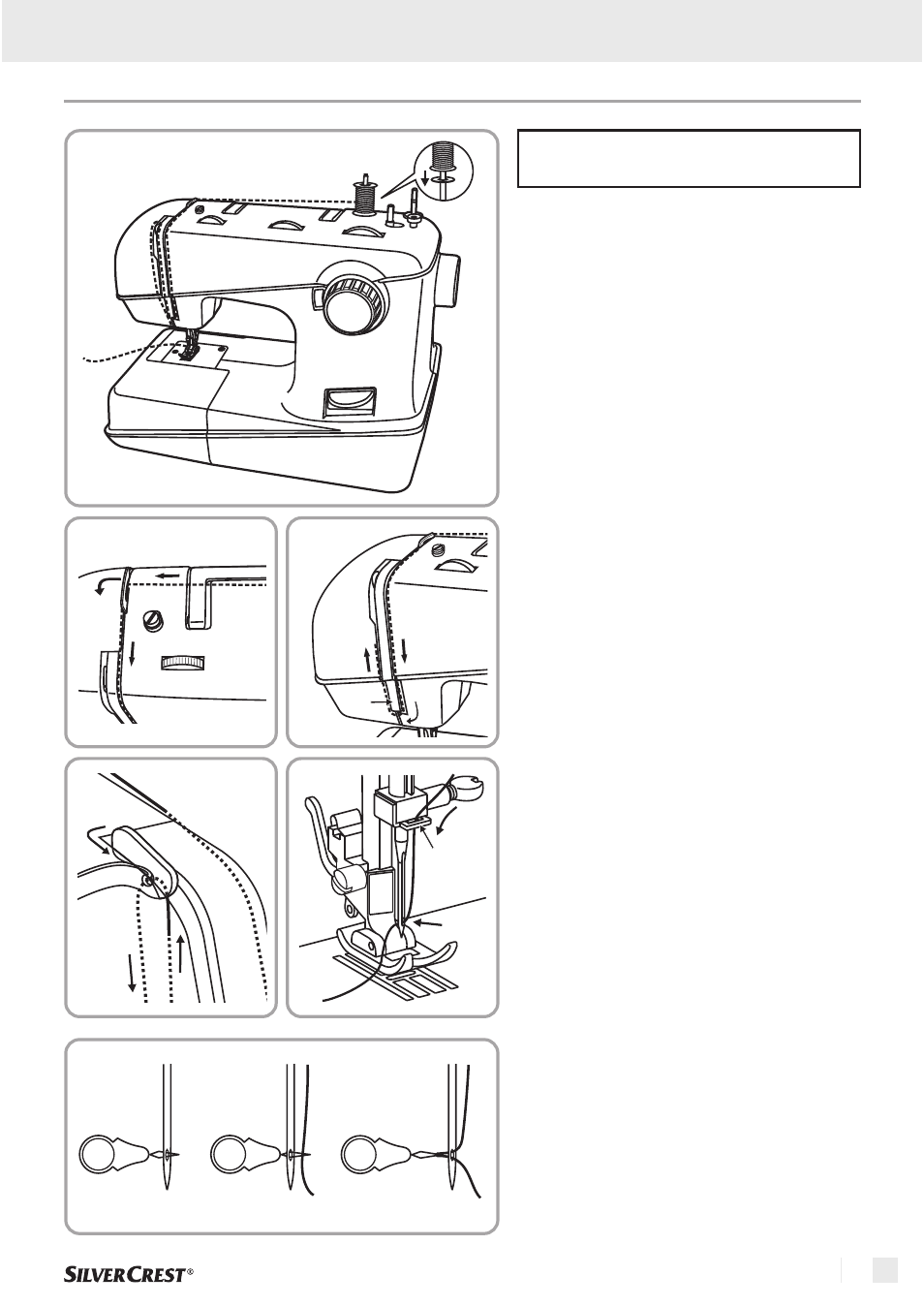 SILVERCREST®