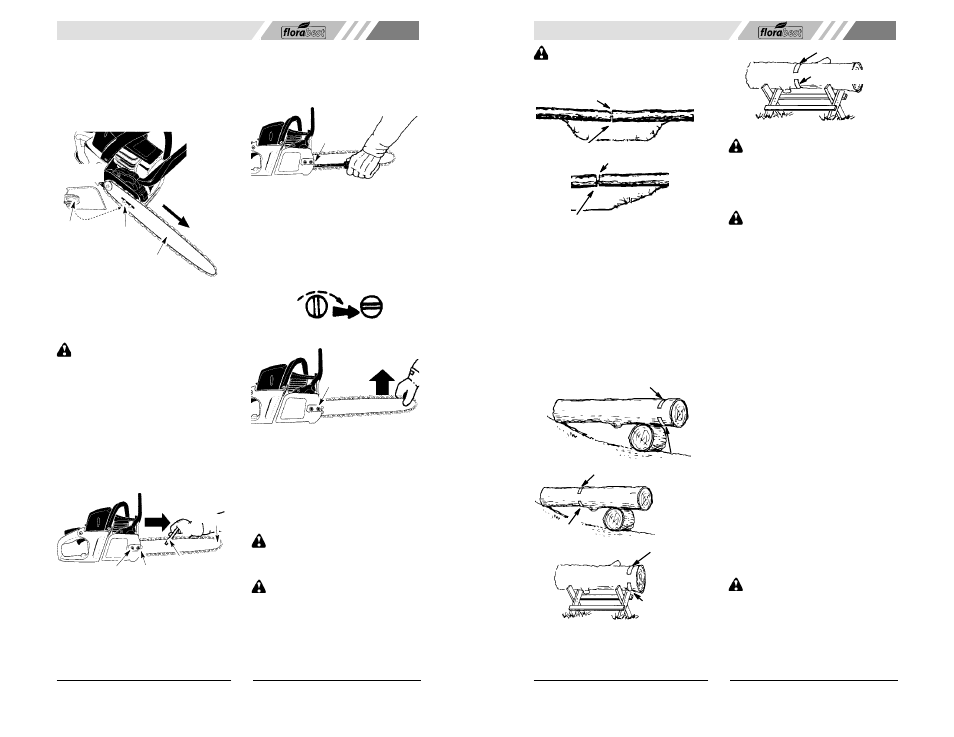 florabest

florabest