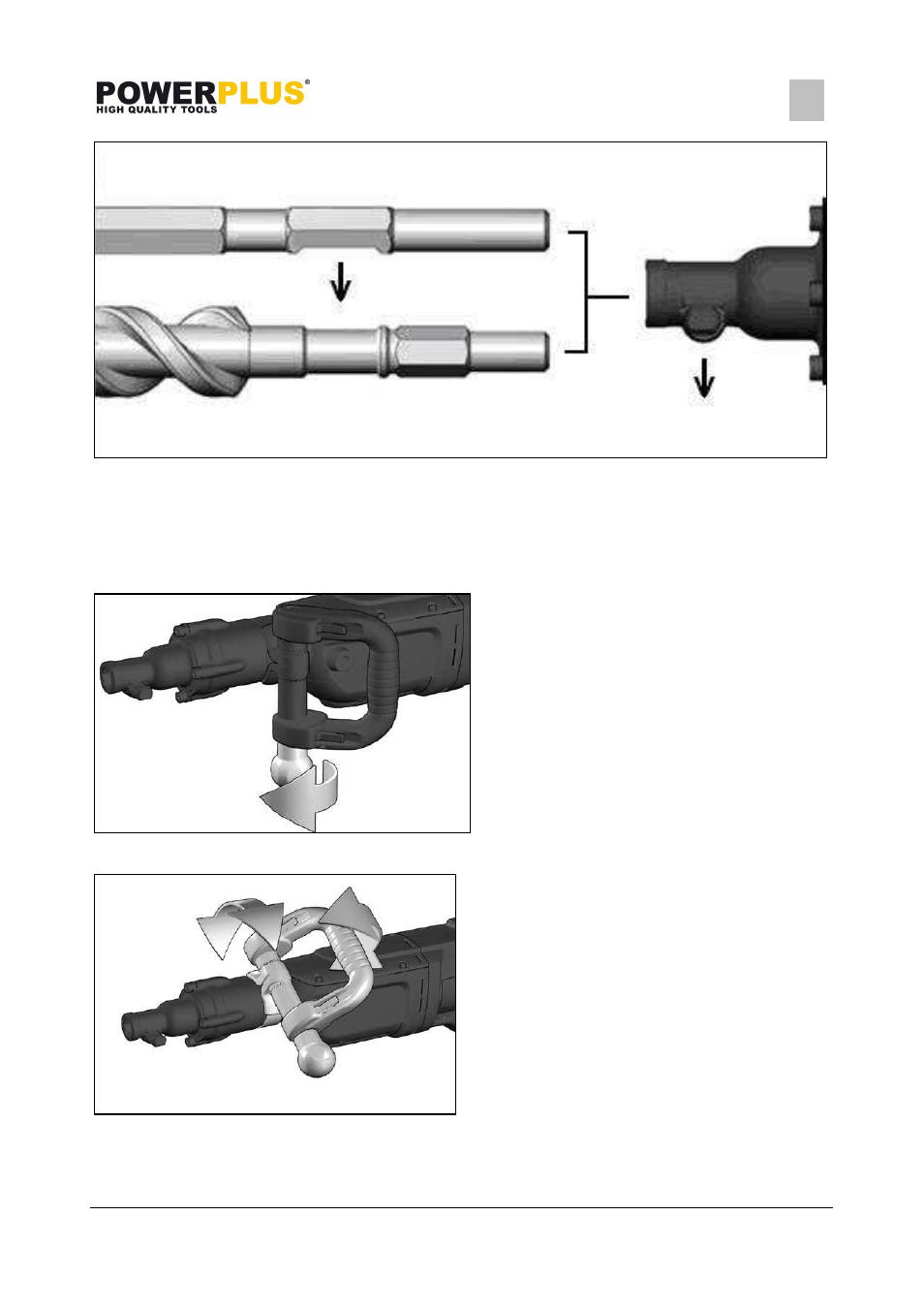 POWERPLUS®
HIGH QUALITY TOOLS