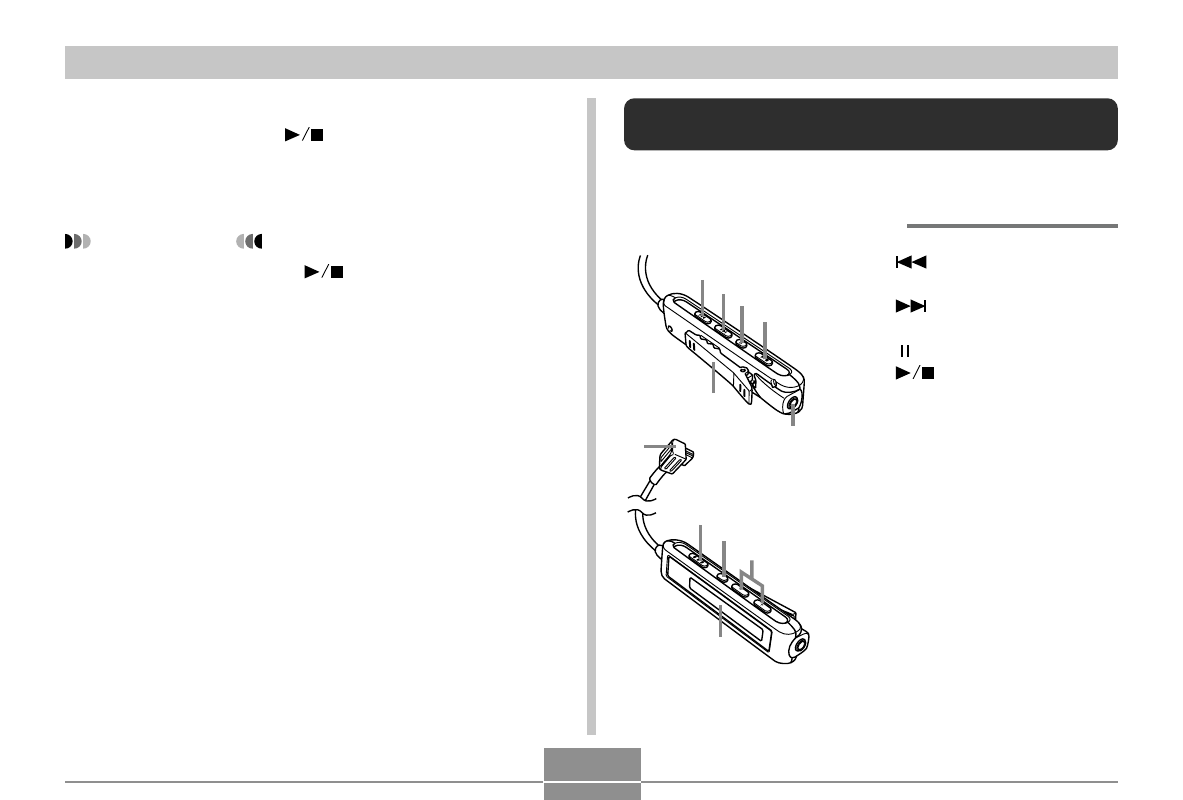 ▶/■

▶/■

⏮

⏭

⏸
▶/■