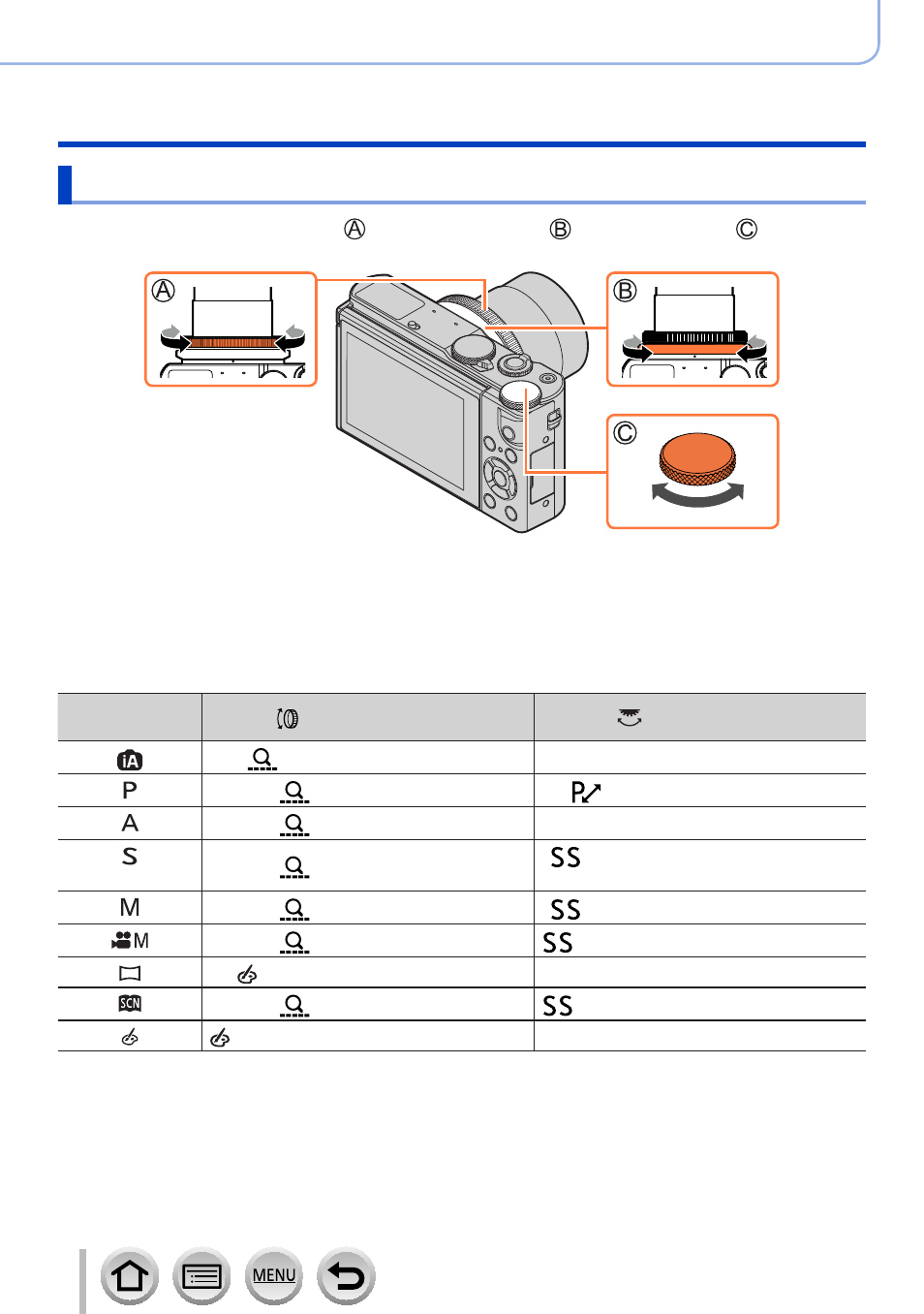 Ⓐ Ⓑ Ⓒ

Ⓐ

Ⓑ

Ⓒ

| | | |
|---|---|---|
| iA | | |
| P | | P |
| A | | |
| S | | SS |
| M | | SS |
| M | | SS |
| | | |
| SCN | | SS |
| | | |

MENU