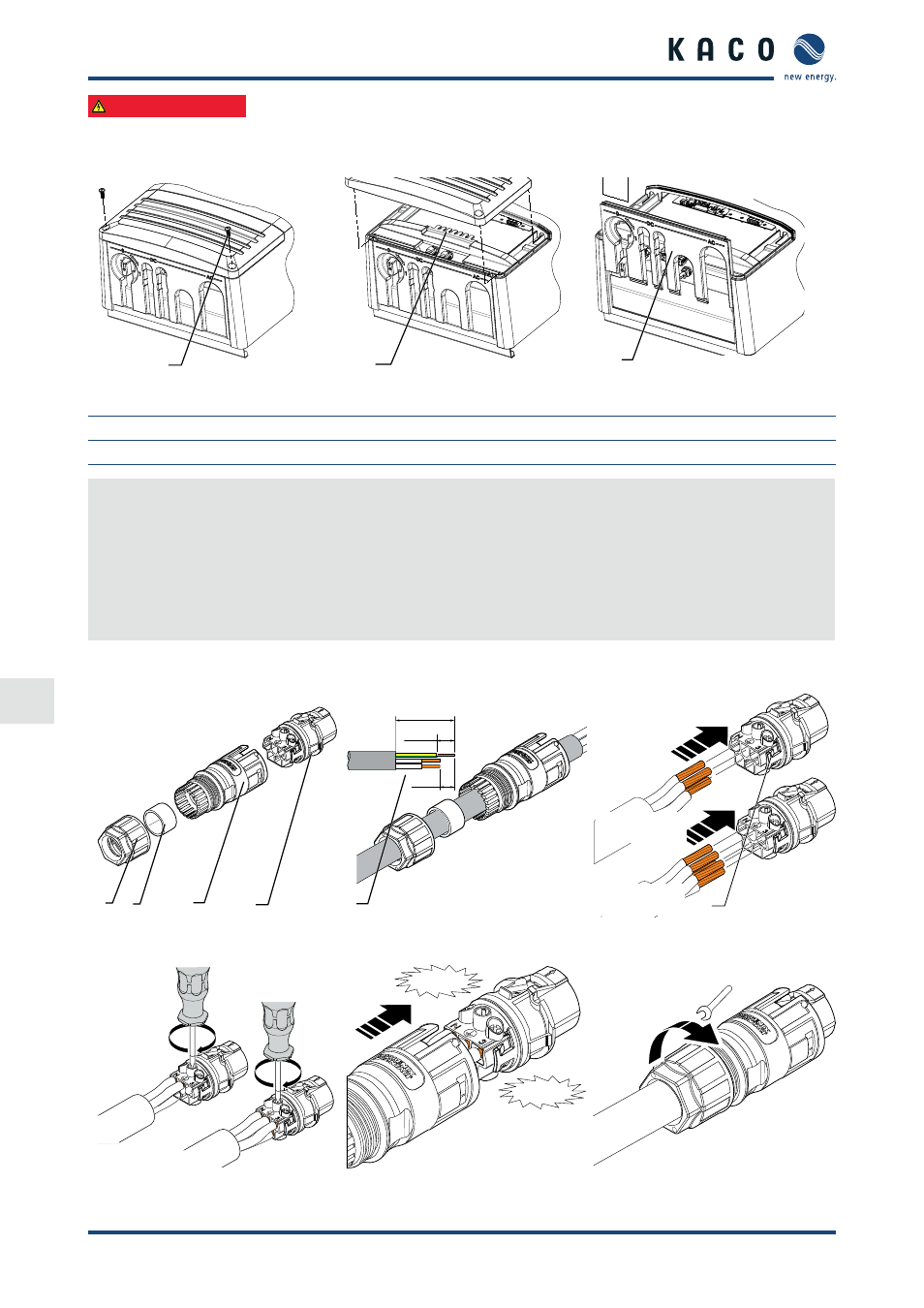 KACO
new energy.