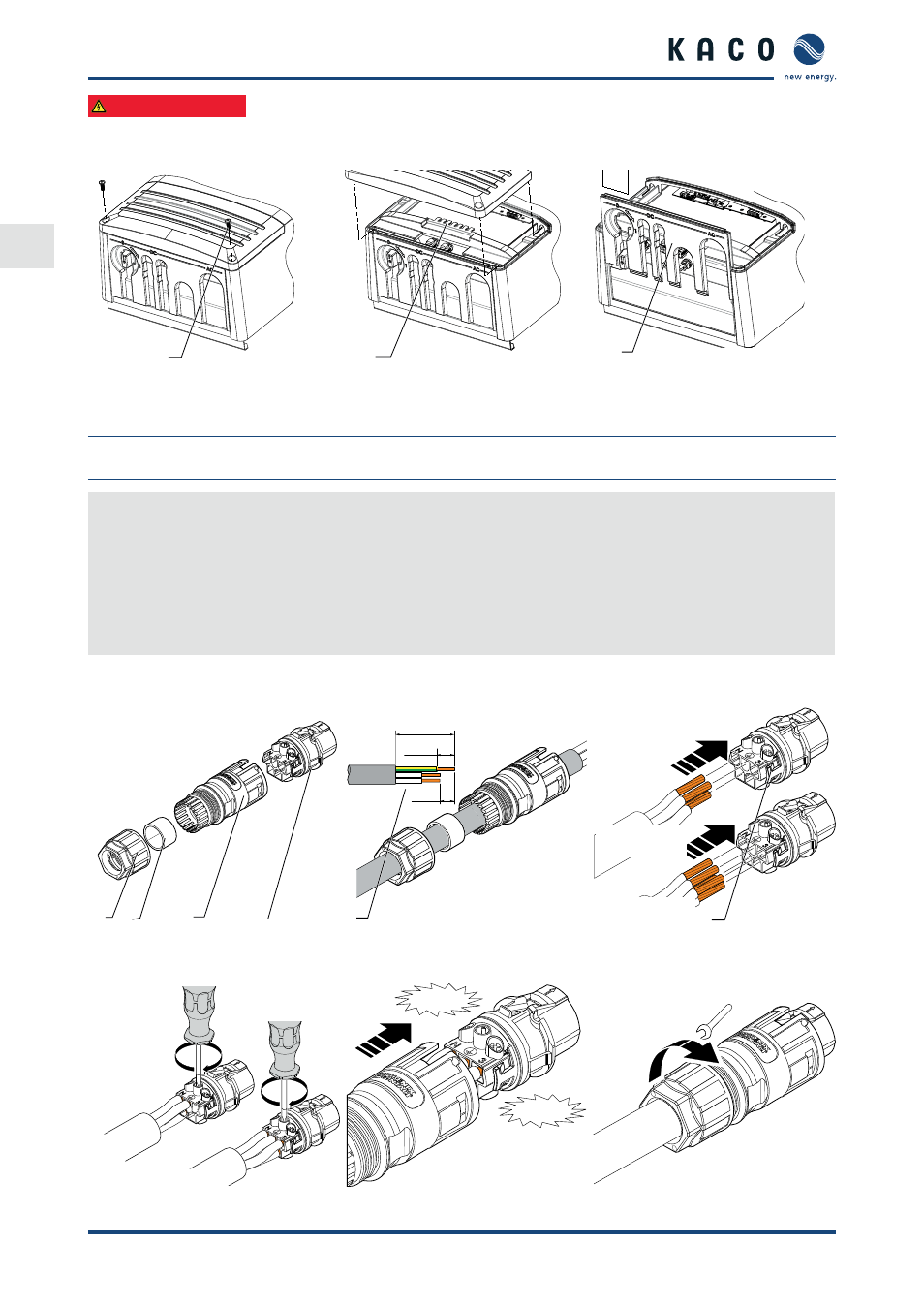 KACO new energy.