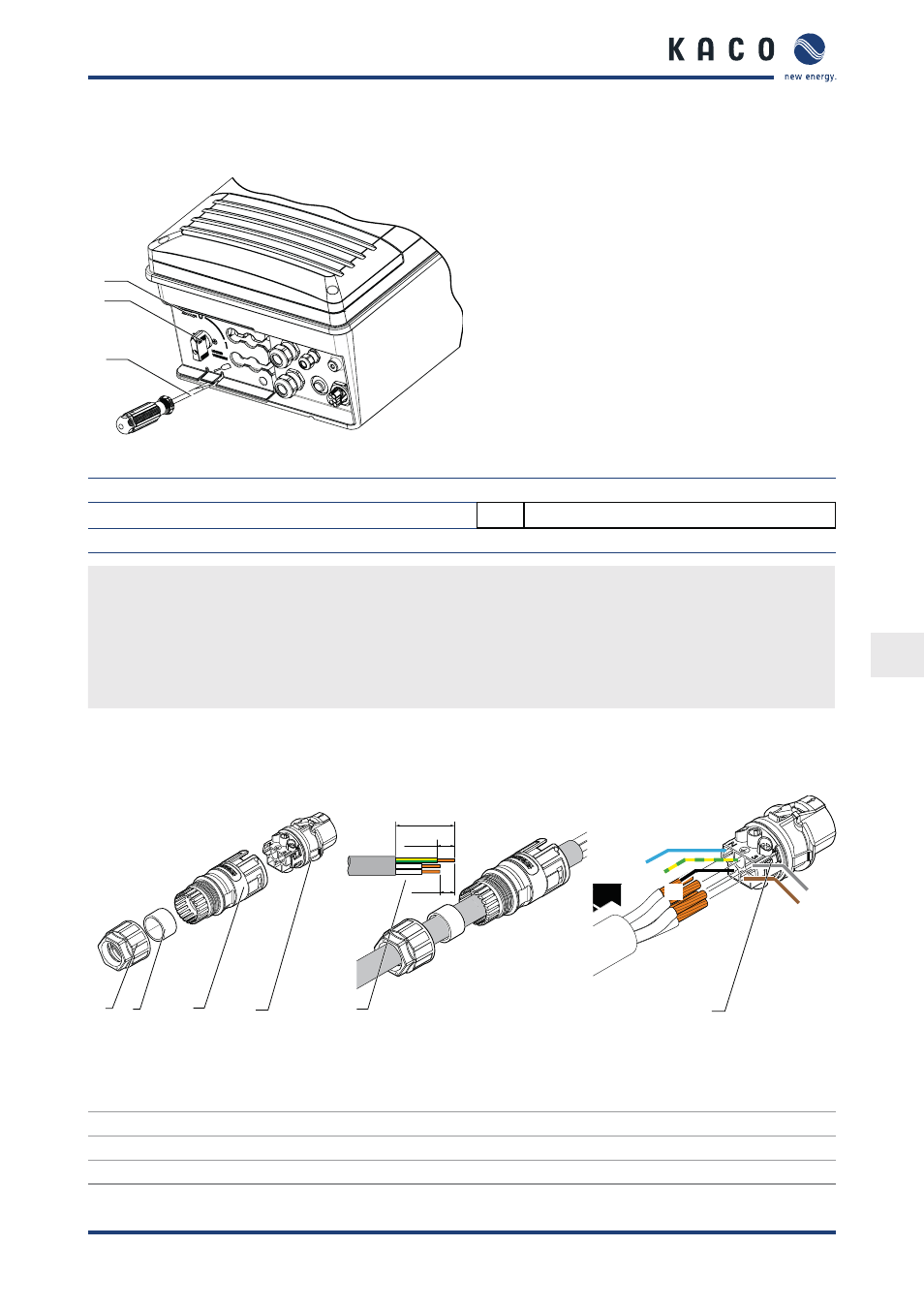 KACO
new energy.