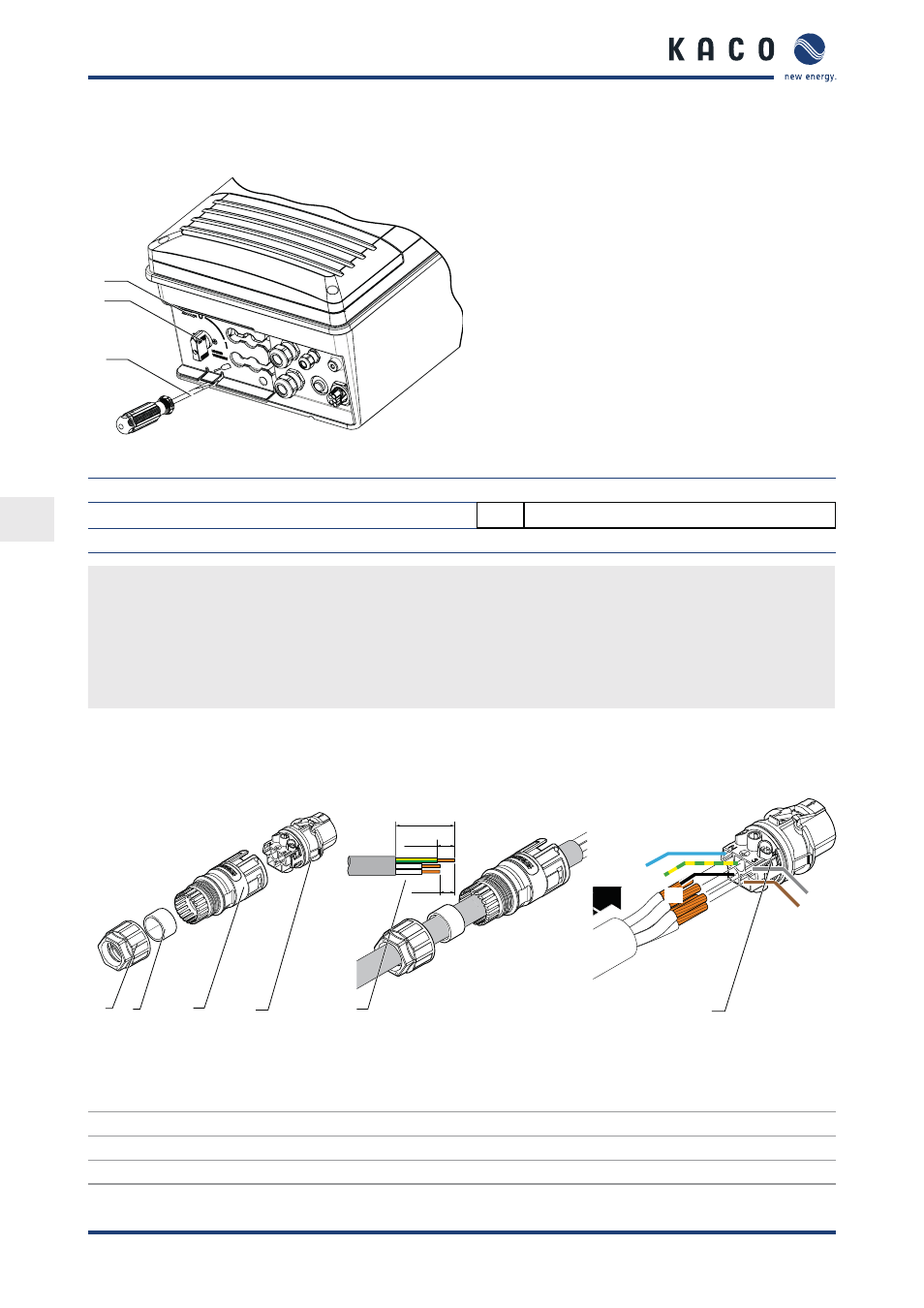 KACO
new energy.