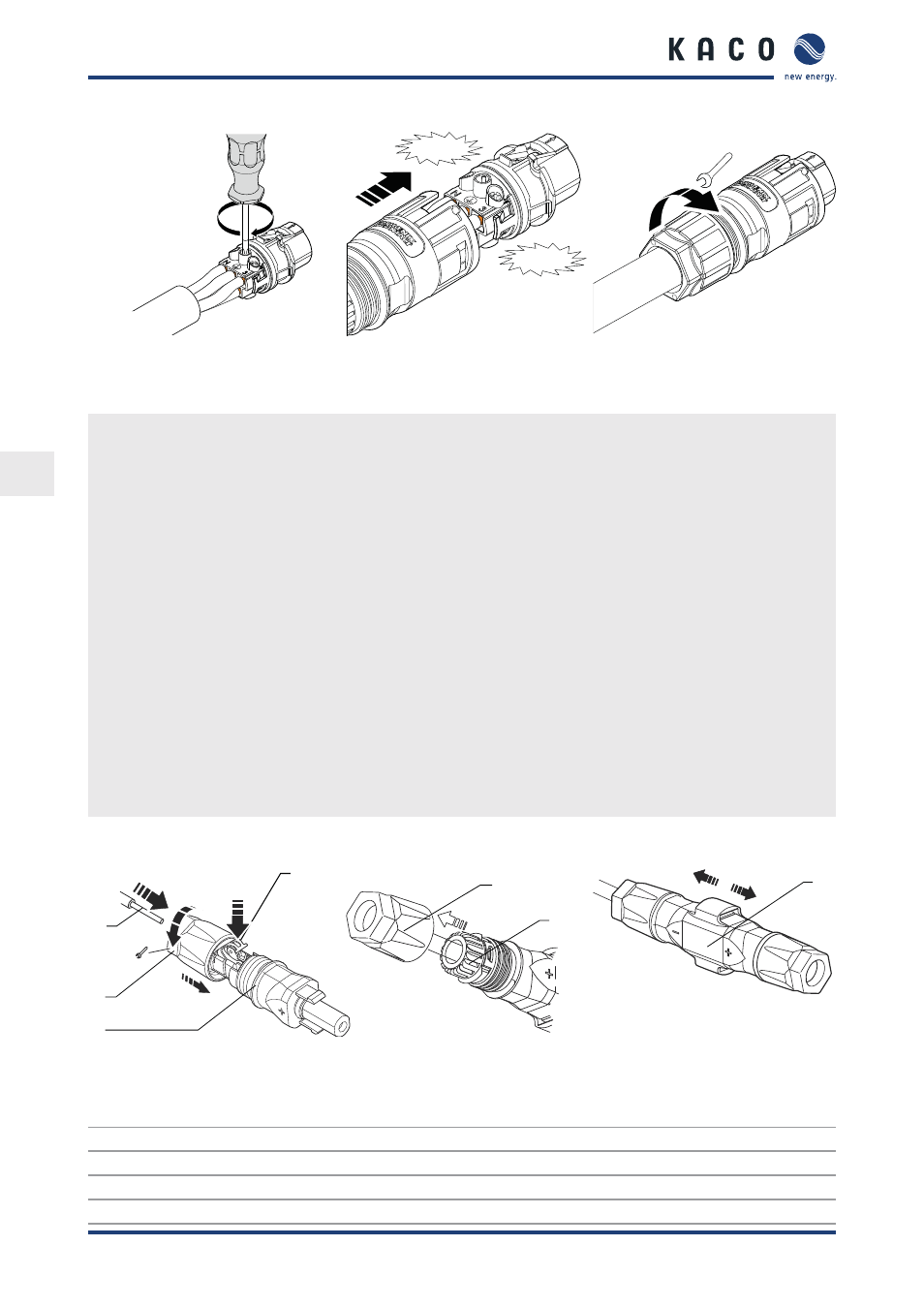 KACO new energy.