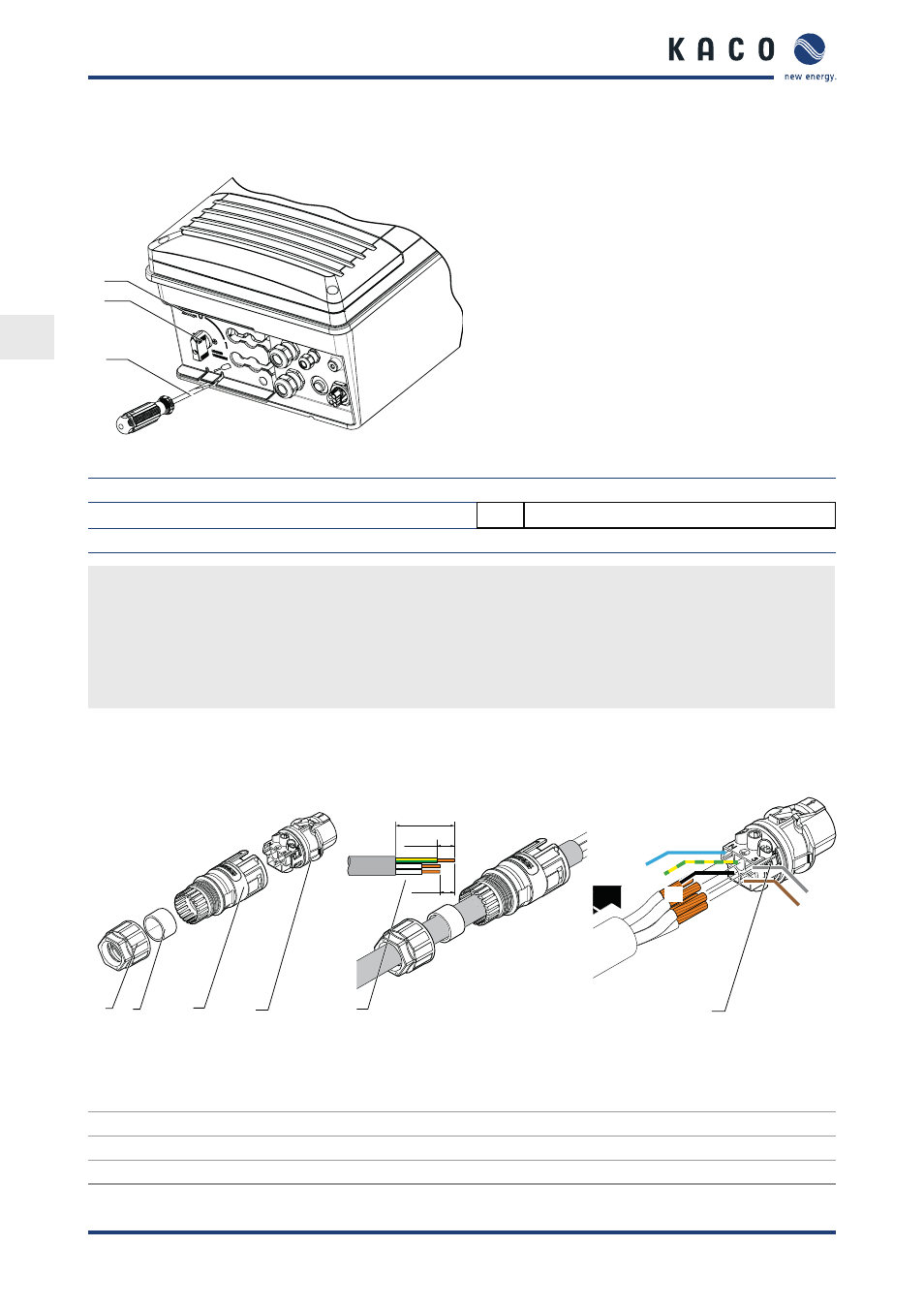 KACO

new energy.