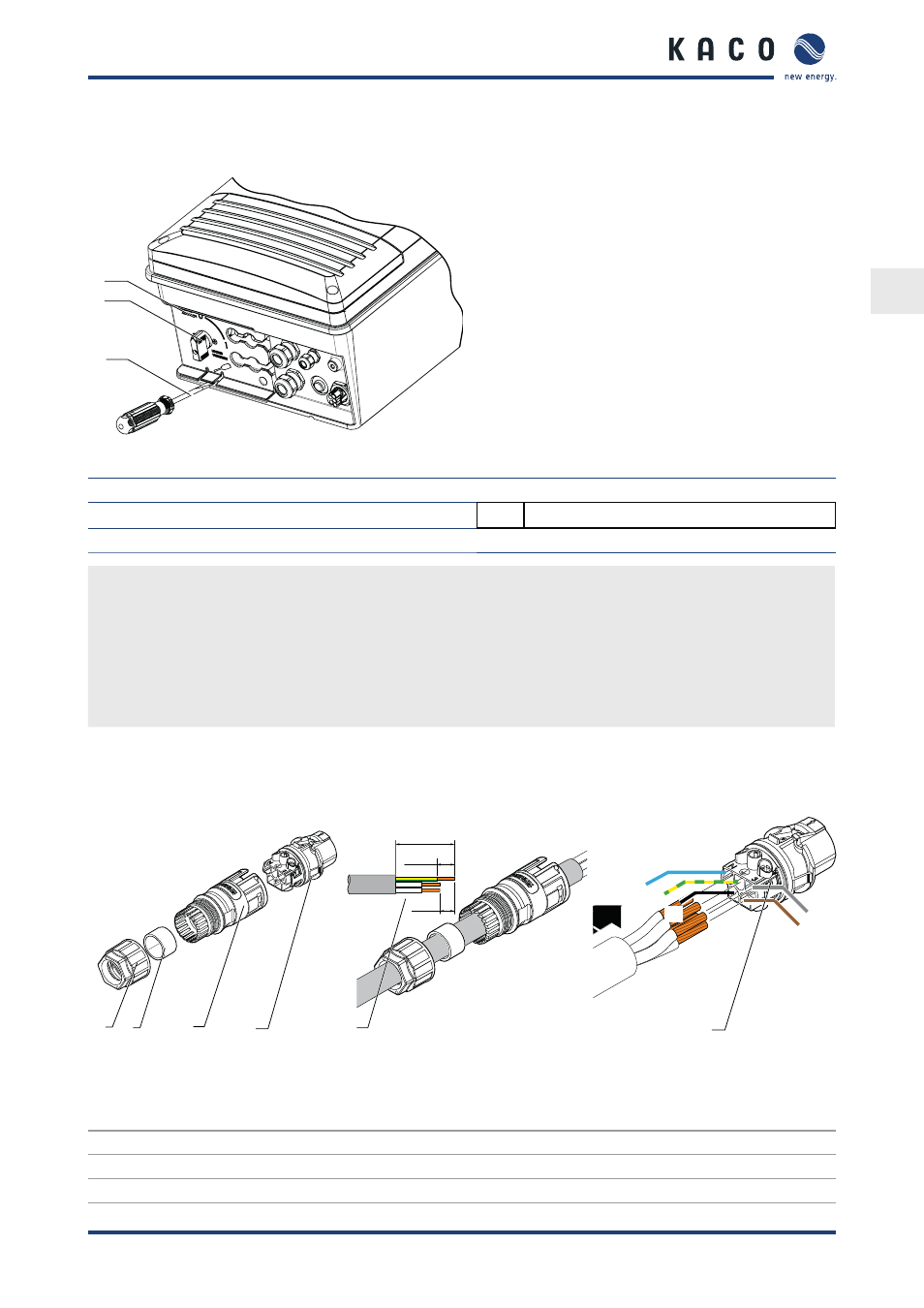 KACO

new energy.