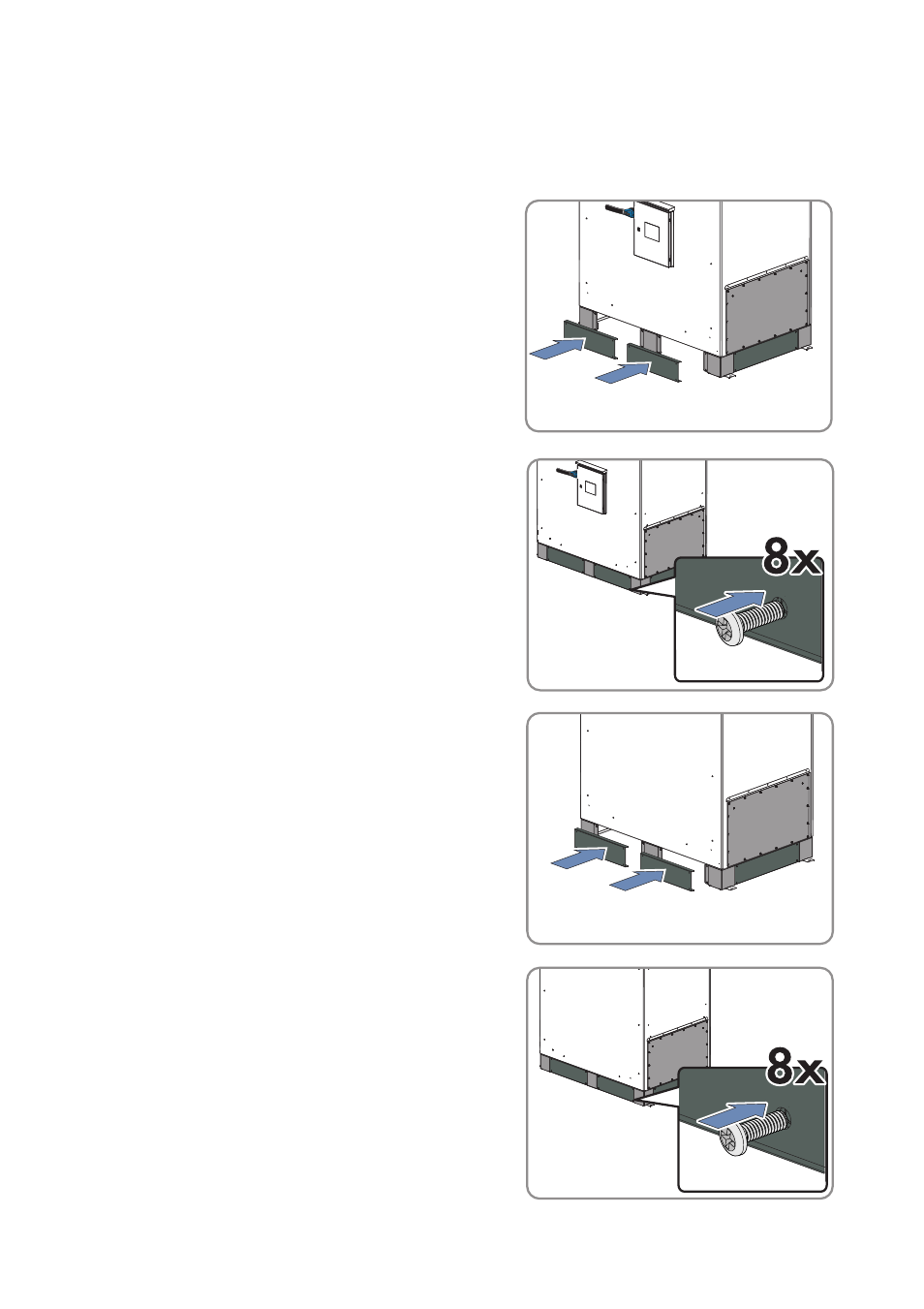 8x

8x