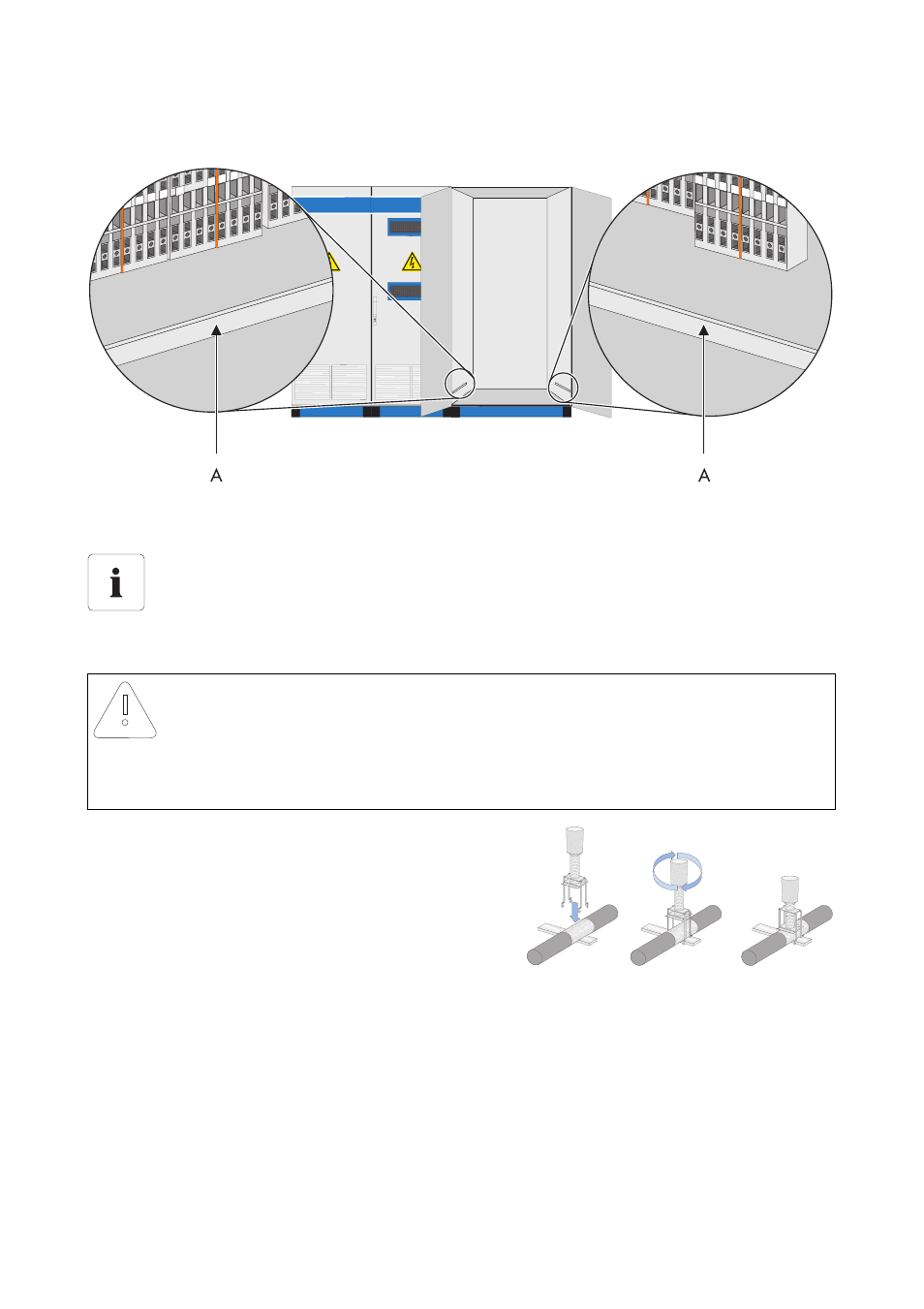 A

A