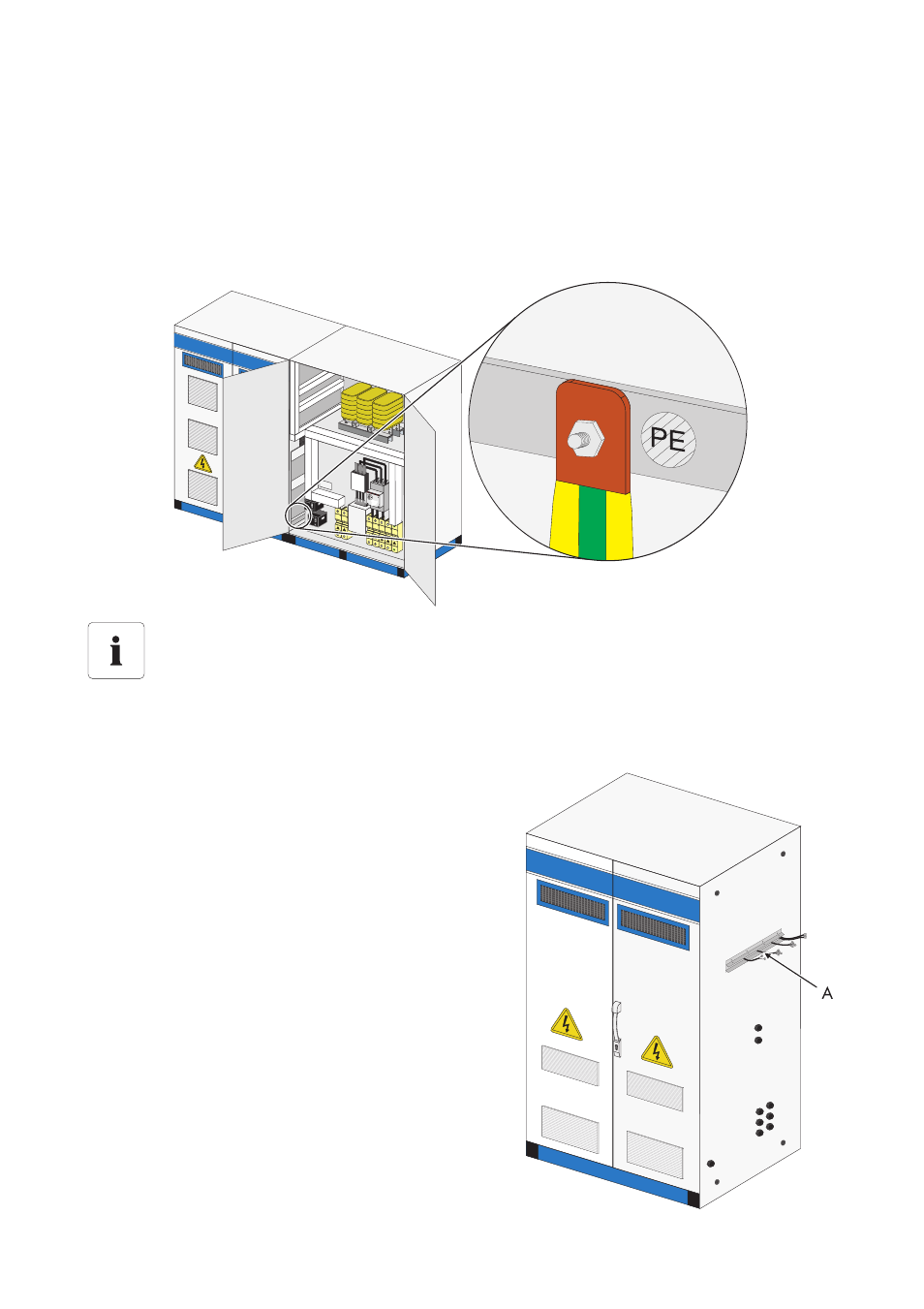 PE

i

A