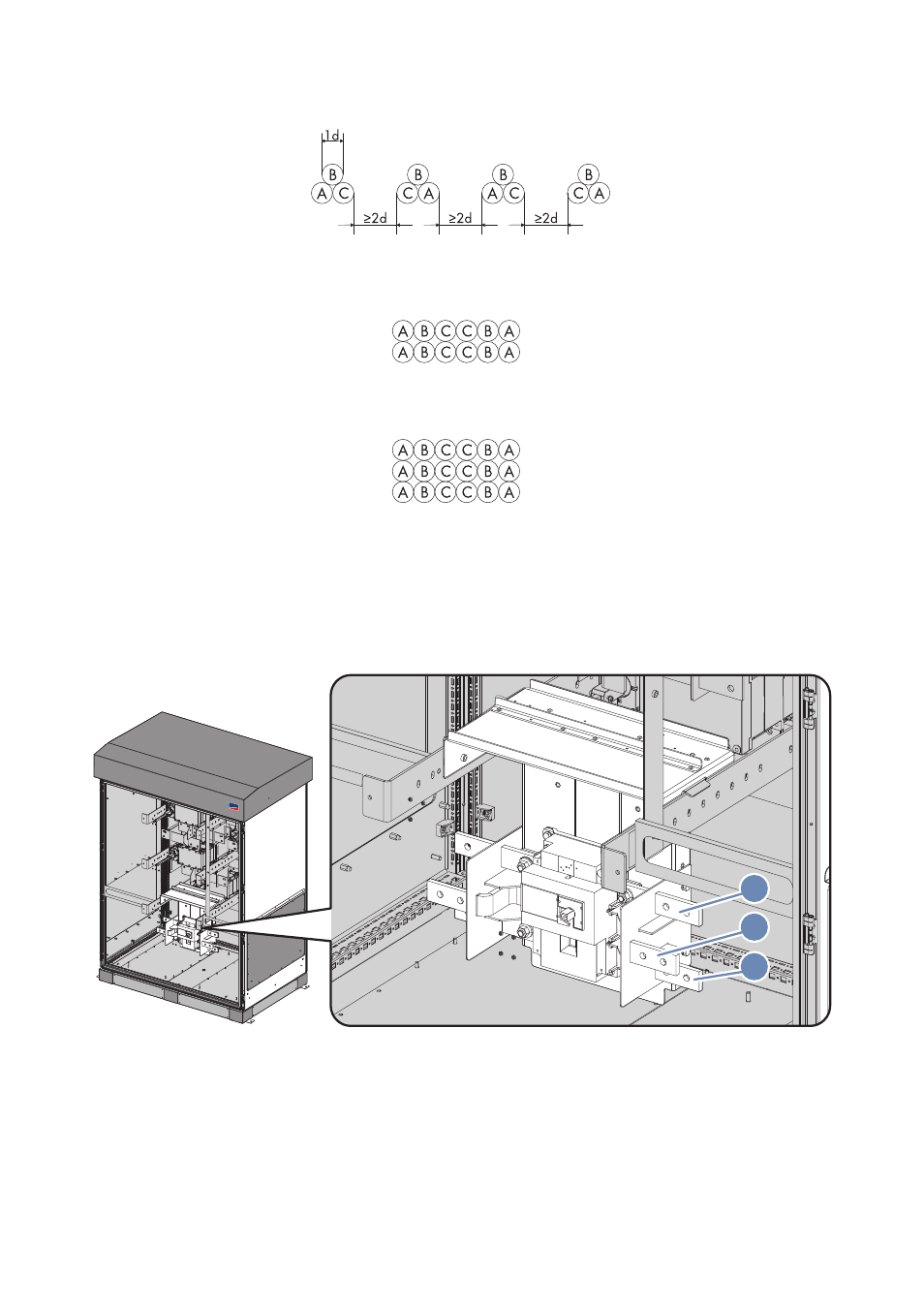 1d

B
A C

B
C A

B
A C

B
C A

≥2d ≥2d ≥2d

A B C C B A
A B C C B A

A B C C B A
A B C C B A
A B C C B A