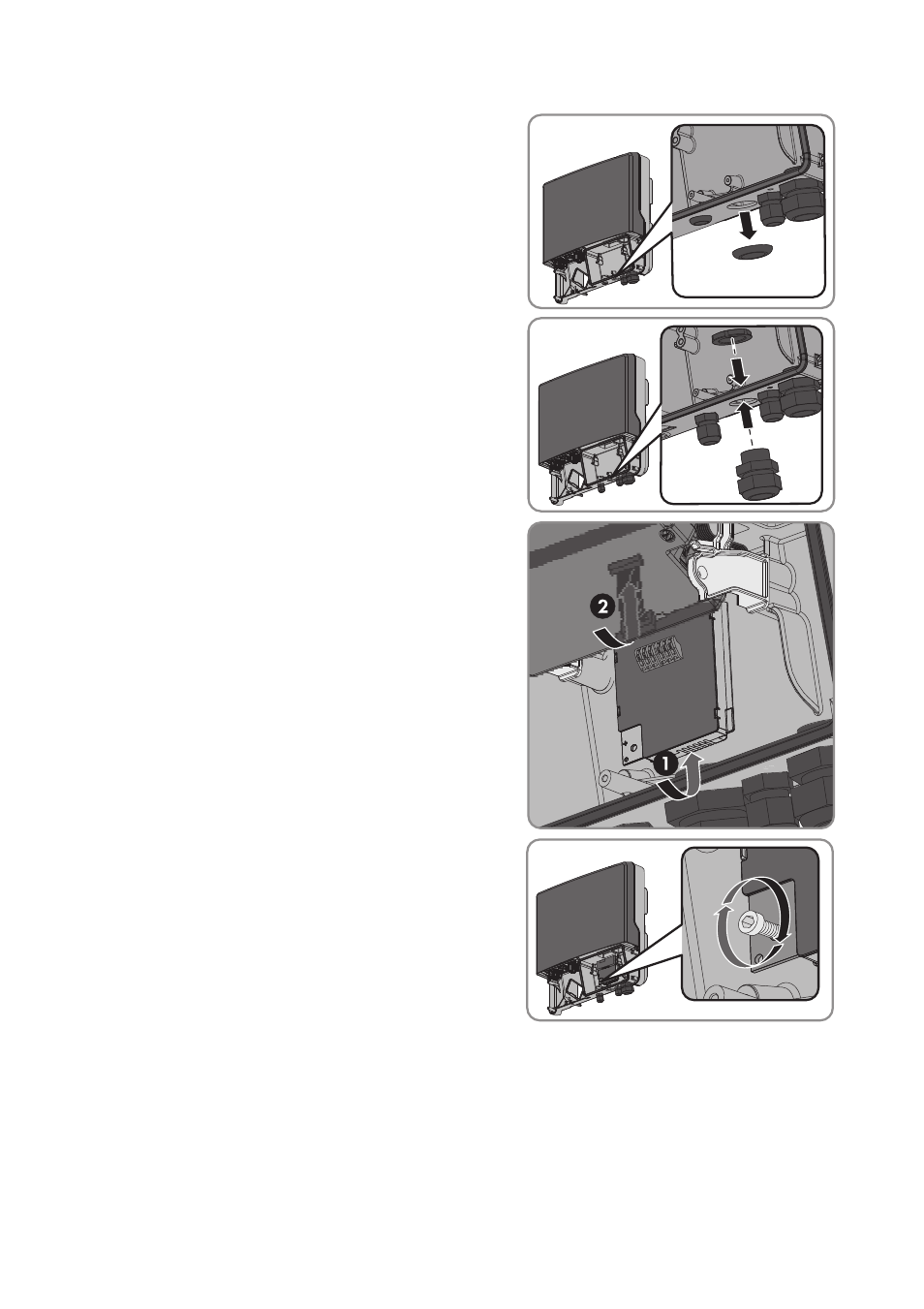 2

1