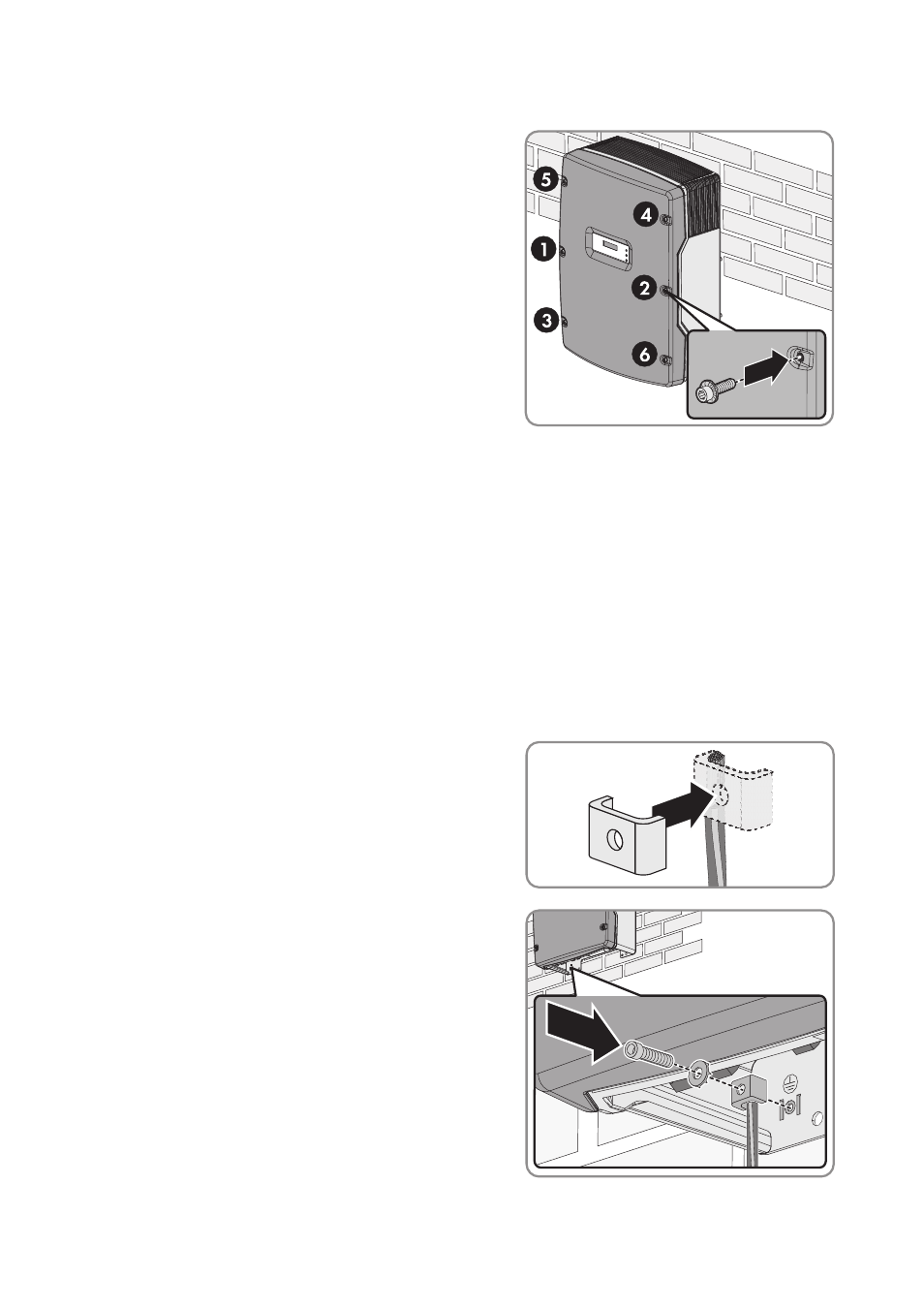 5
4
1
2
3
6