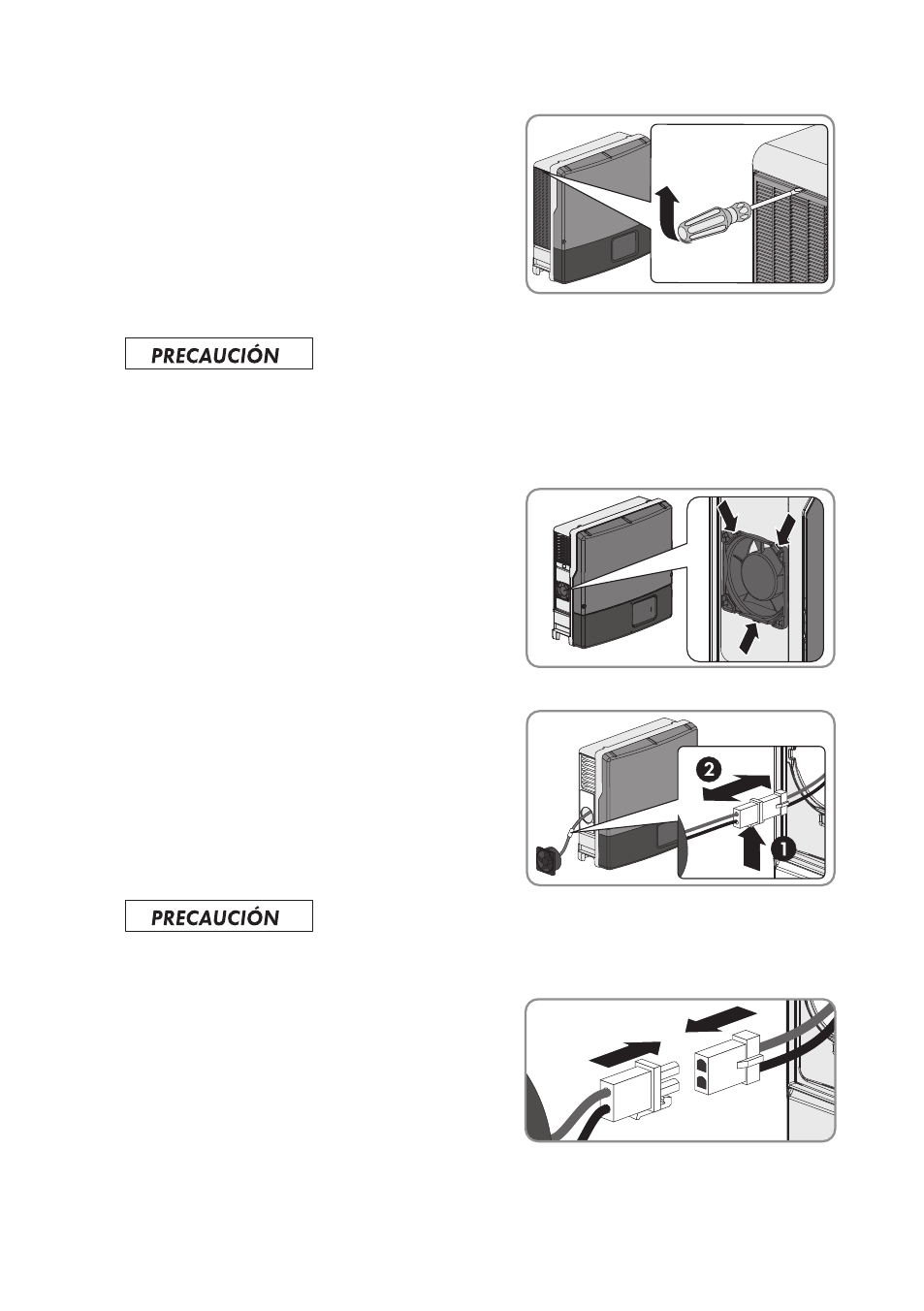 PRECAUCIÓN

2

1

PRECAUCIÓN