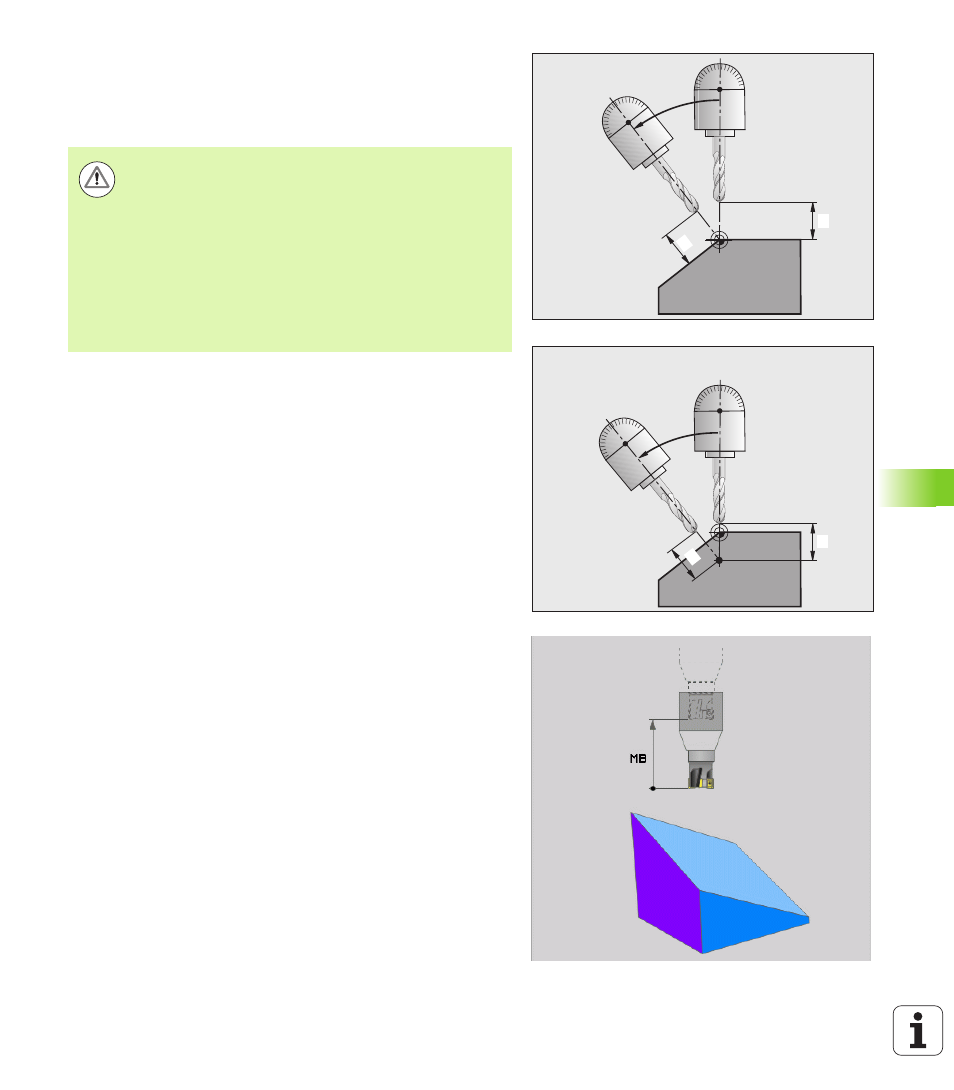 MB