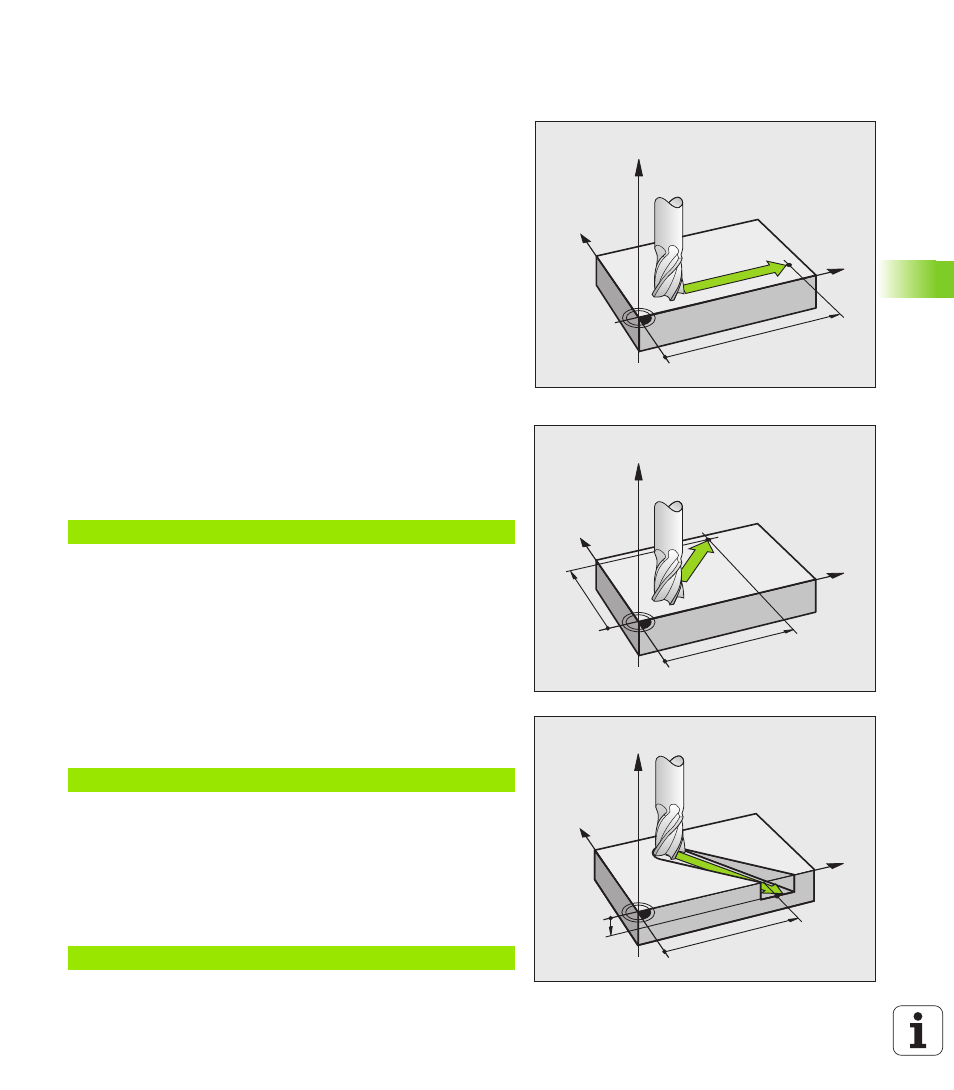 i