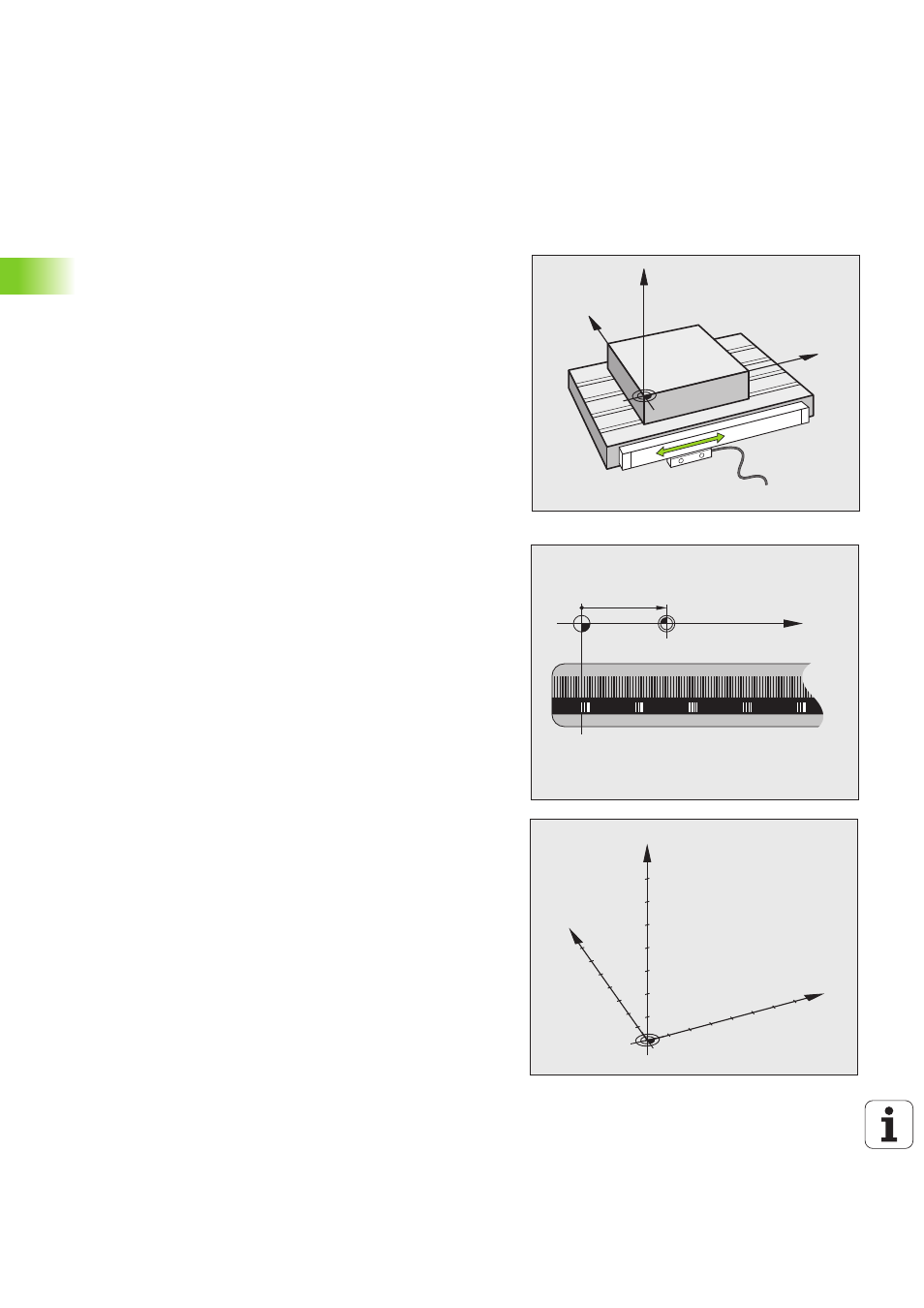 i