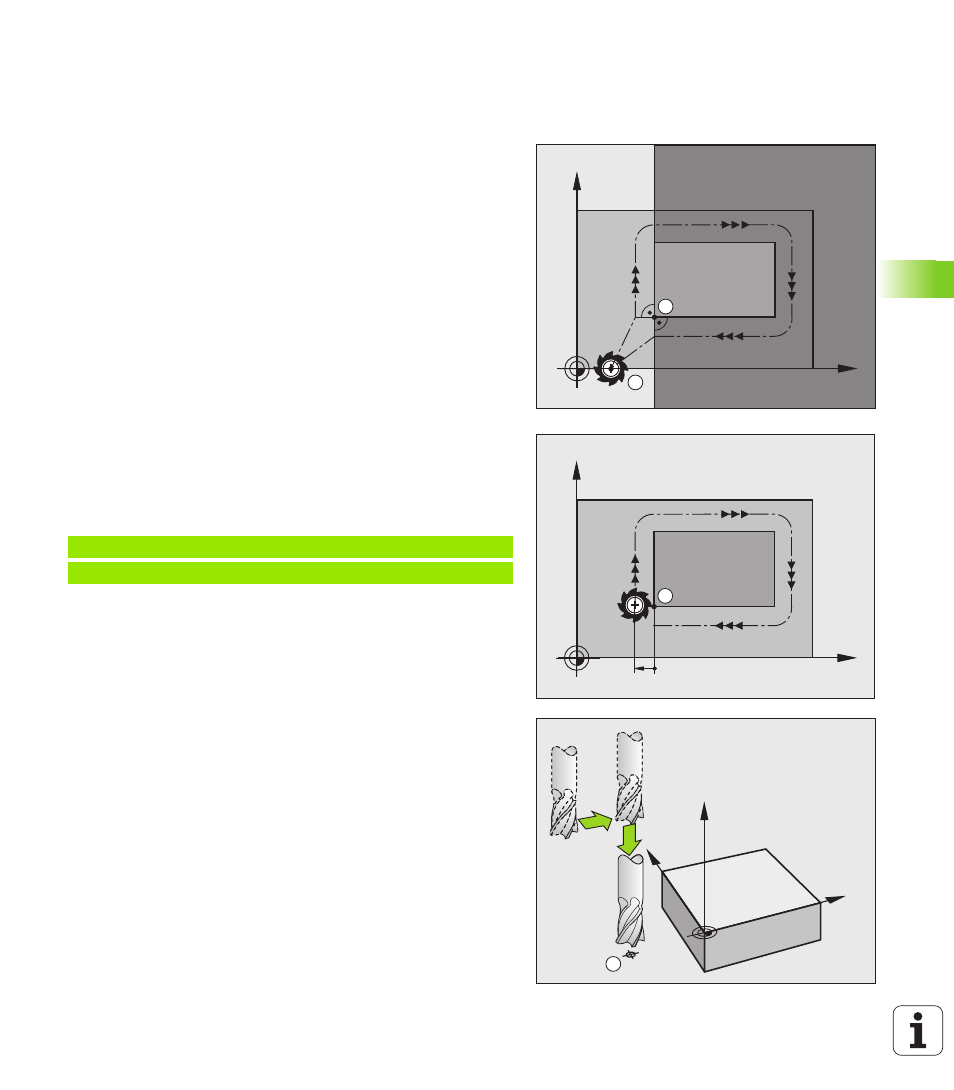 i