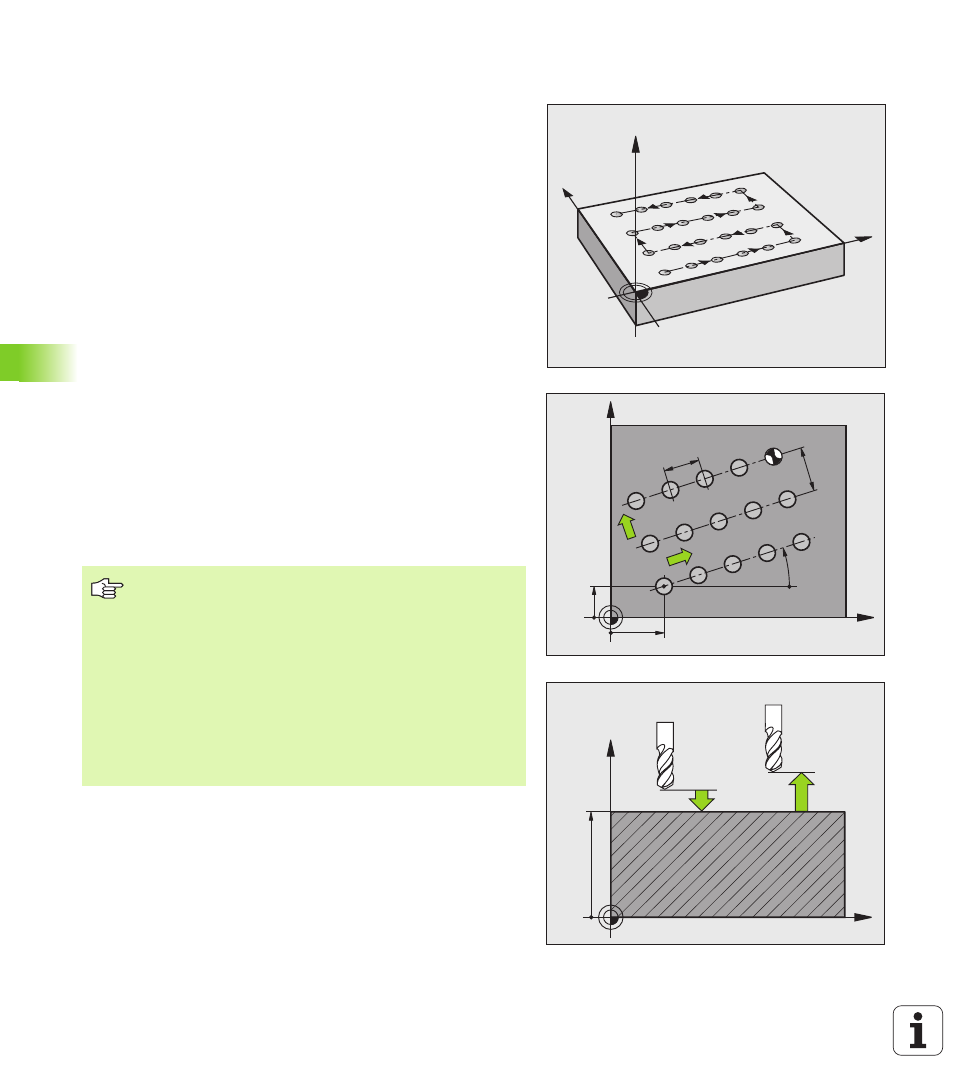 i