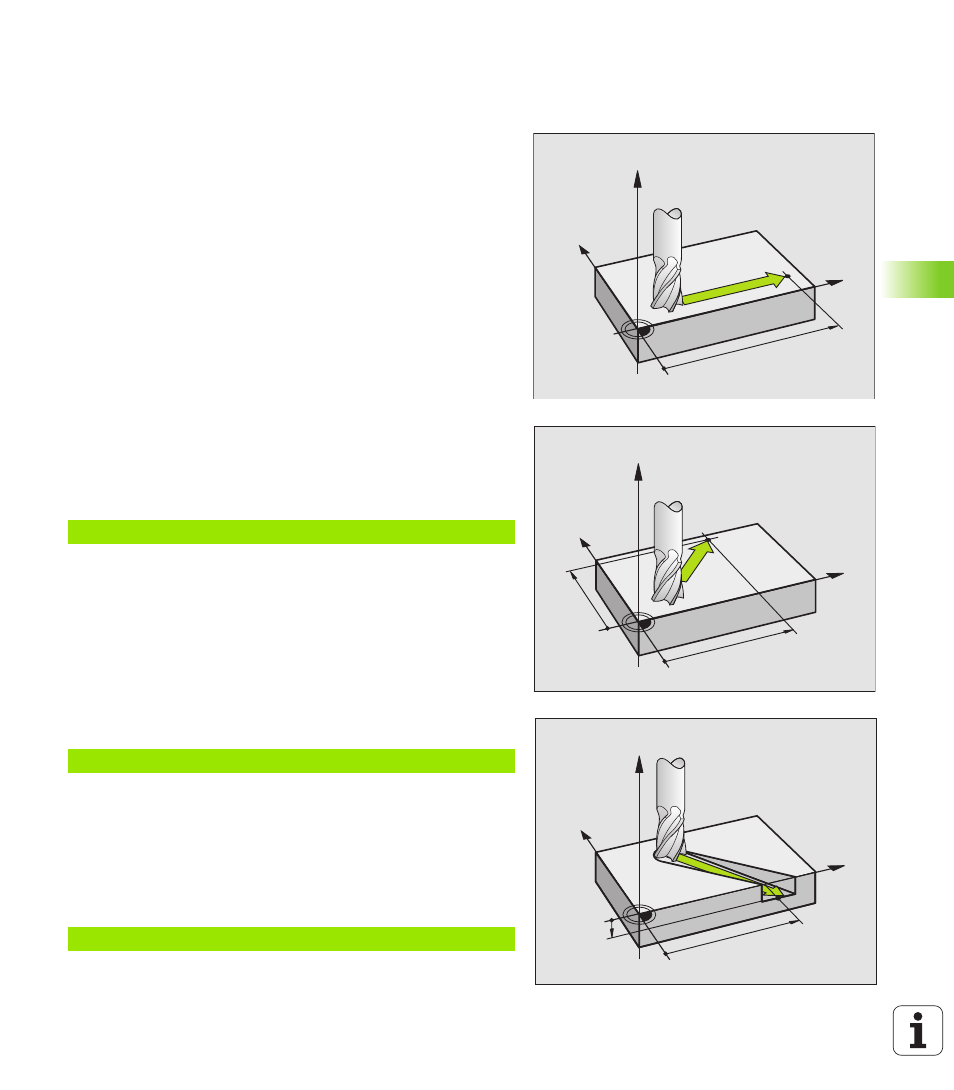 i