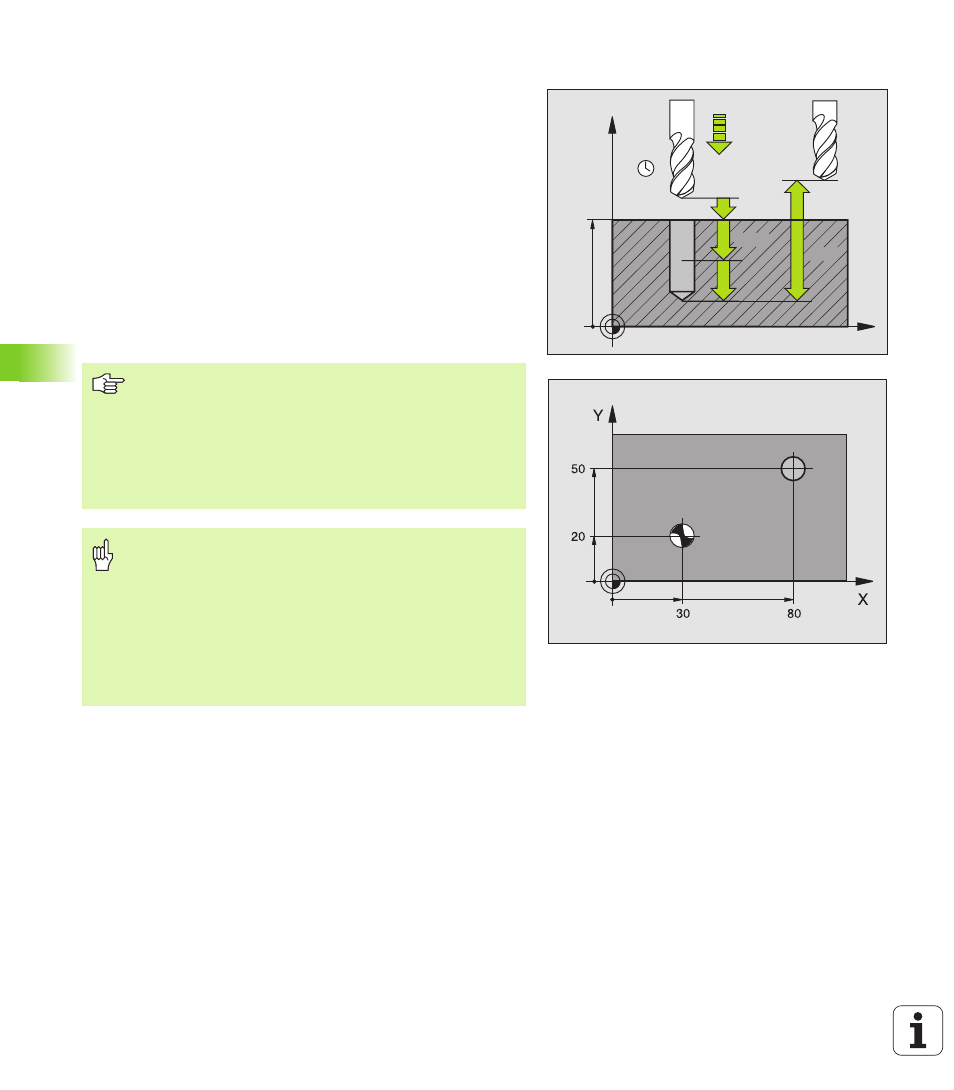 Y

50

20

30

80

X