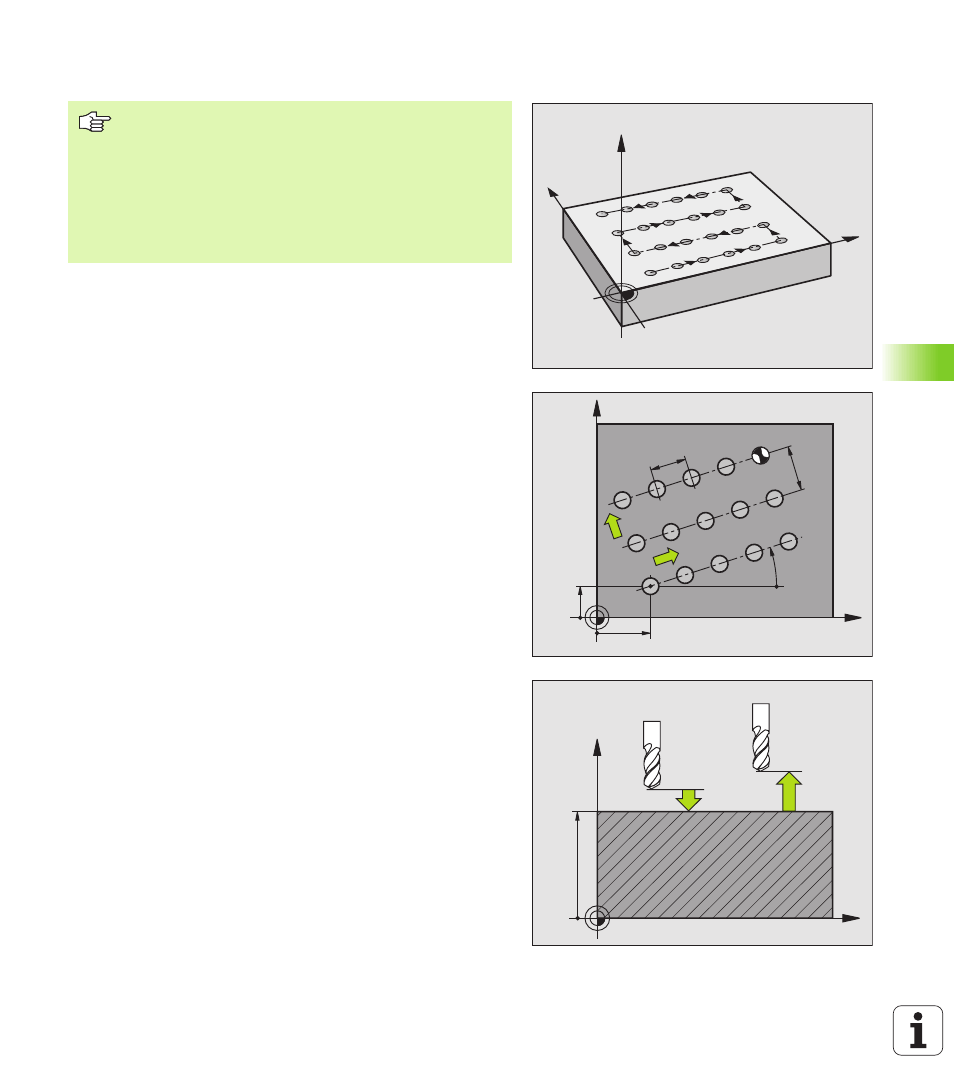 i