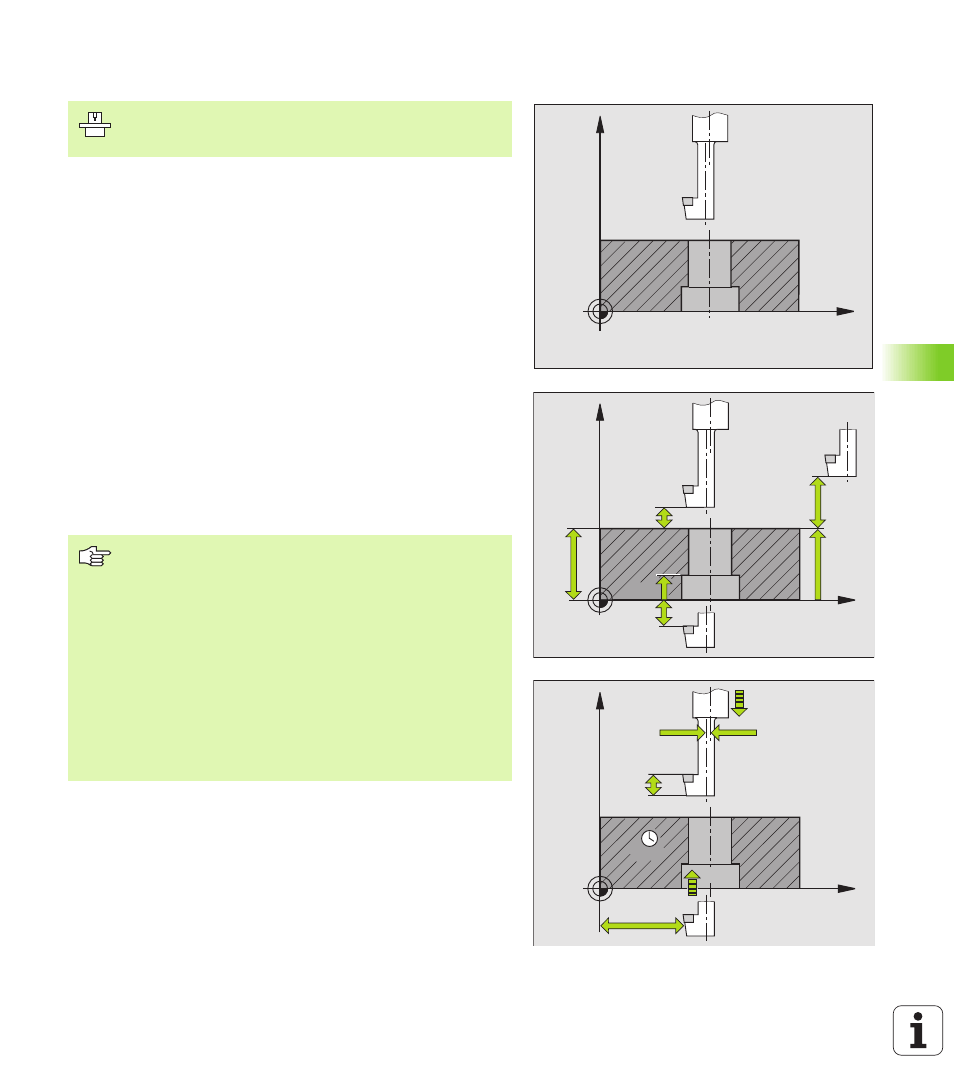 i