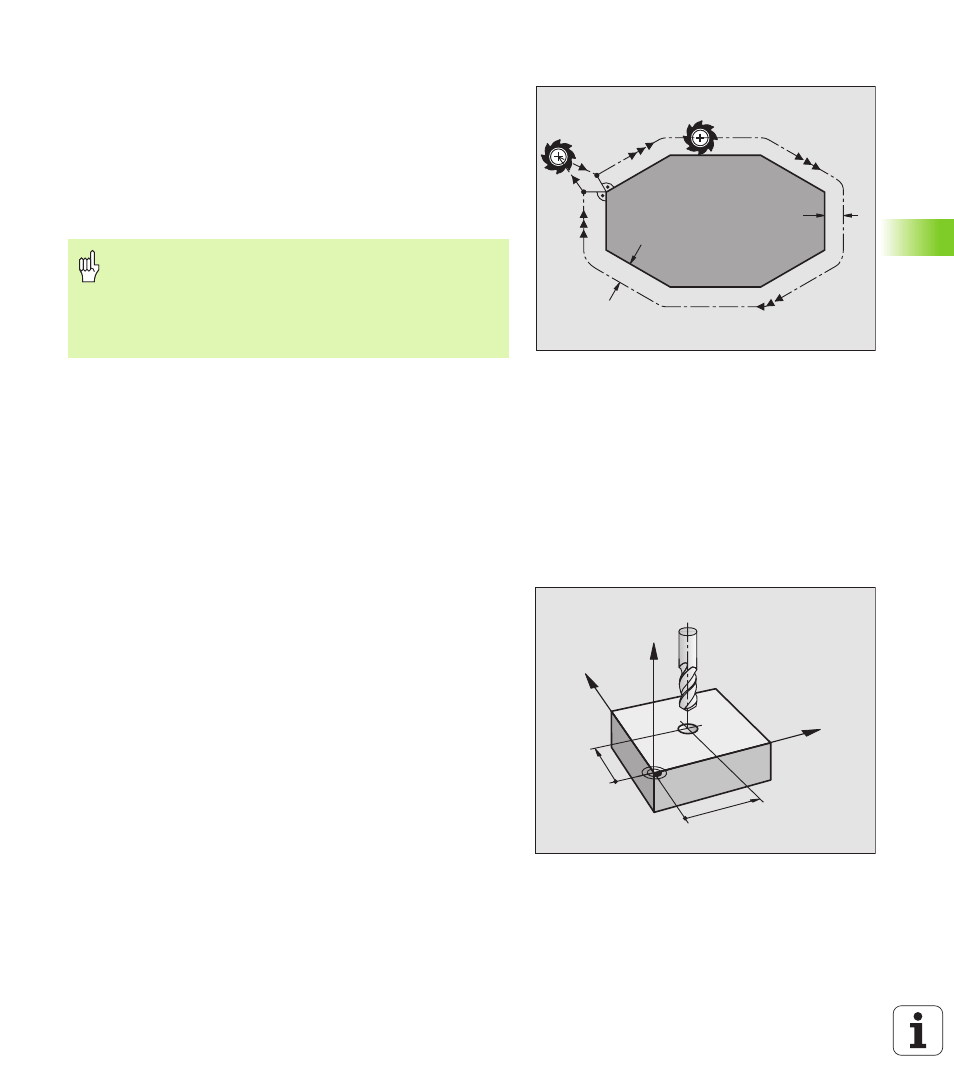 i