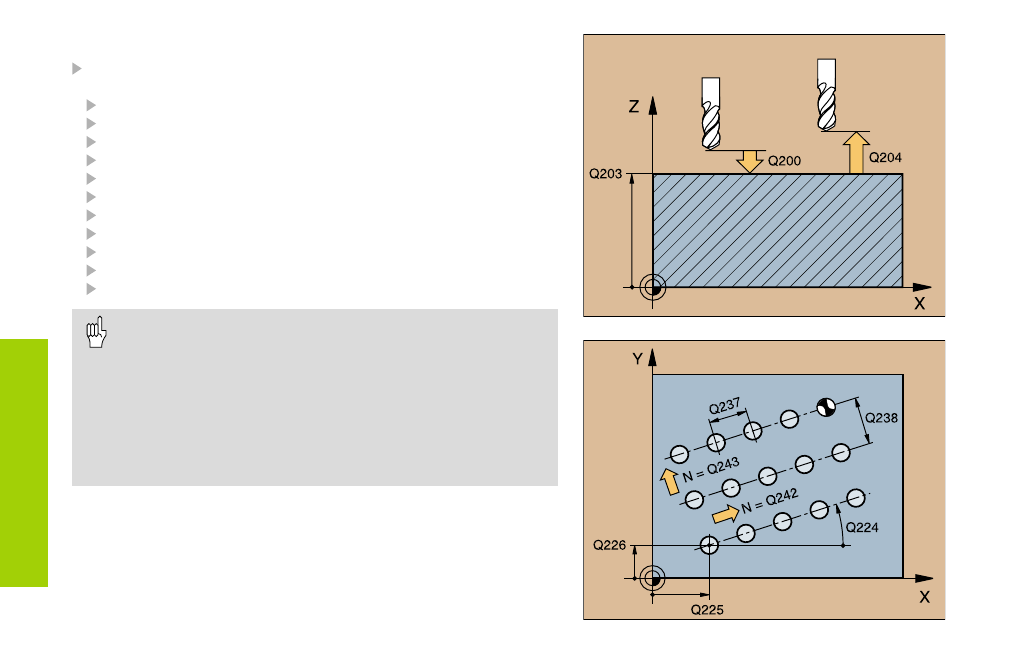 Z
Q200
Q204
Q203
X

Y
Q237
Q238
N = Q243
N = Q242
Q224
Q226
Q225
X