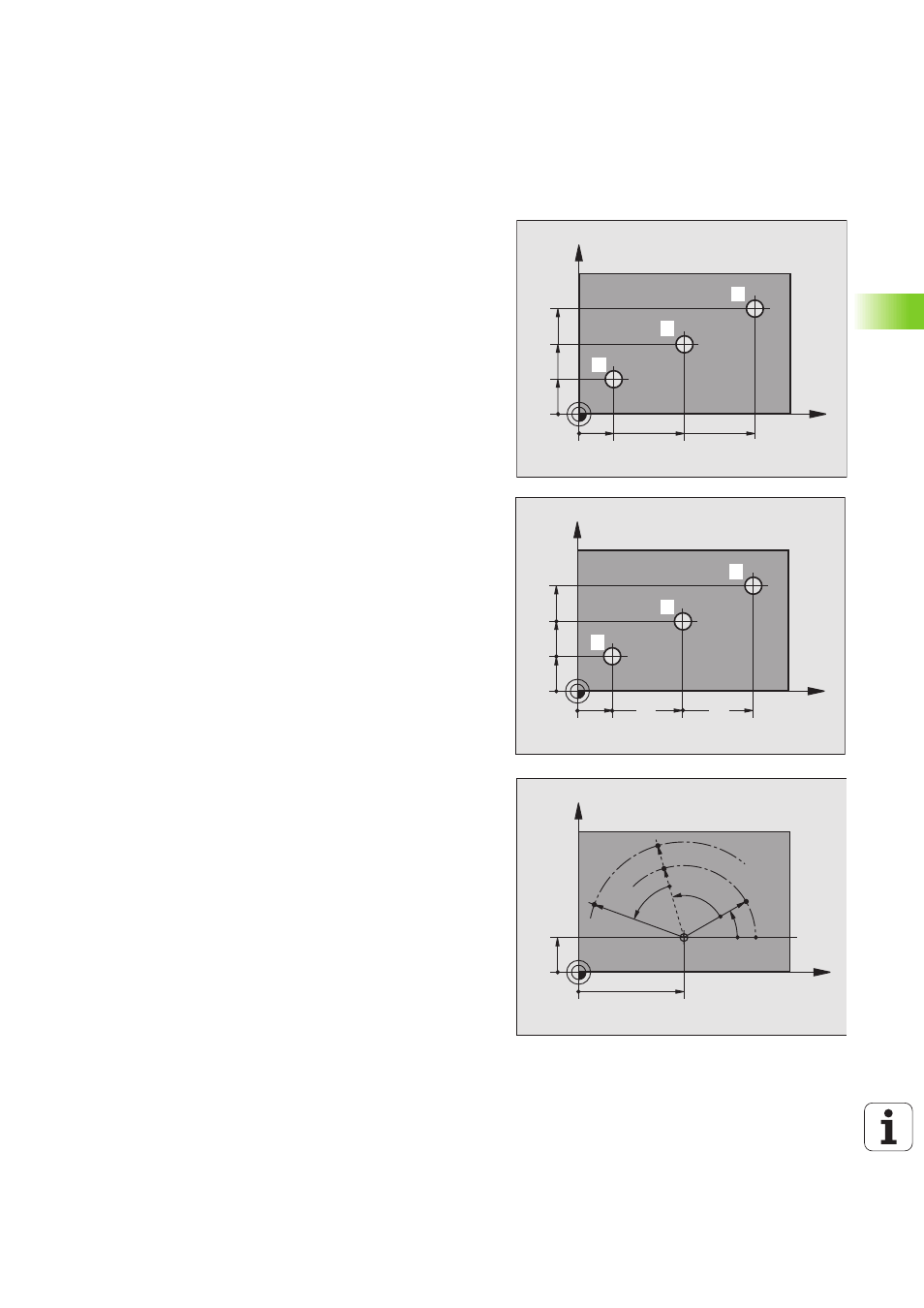 i