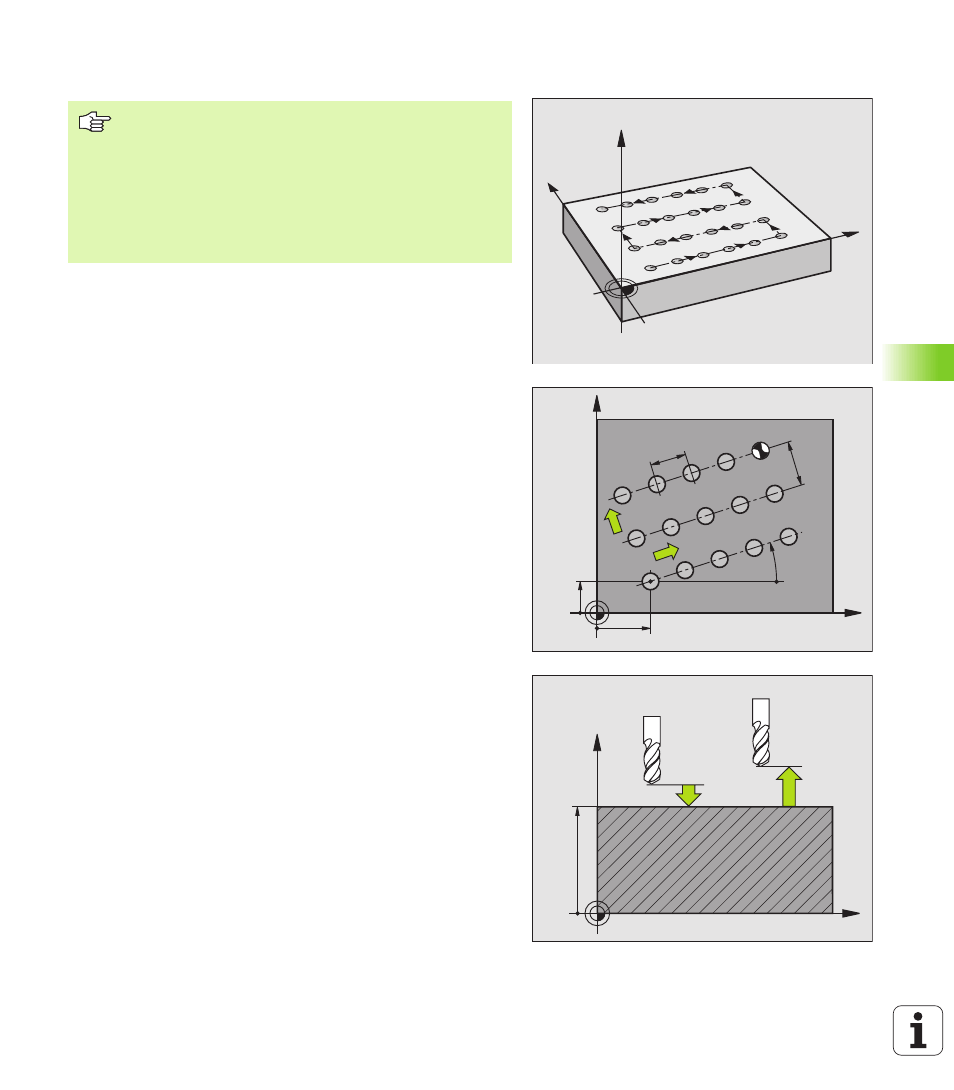 i