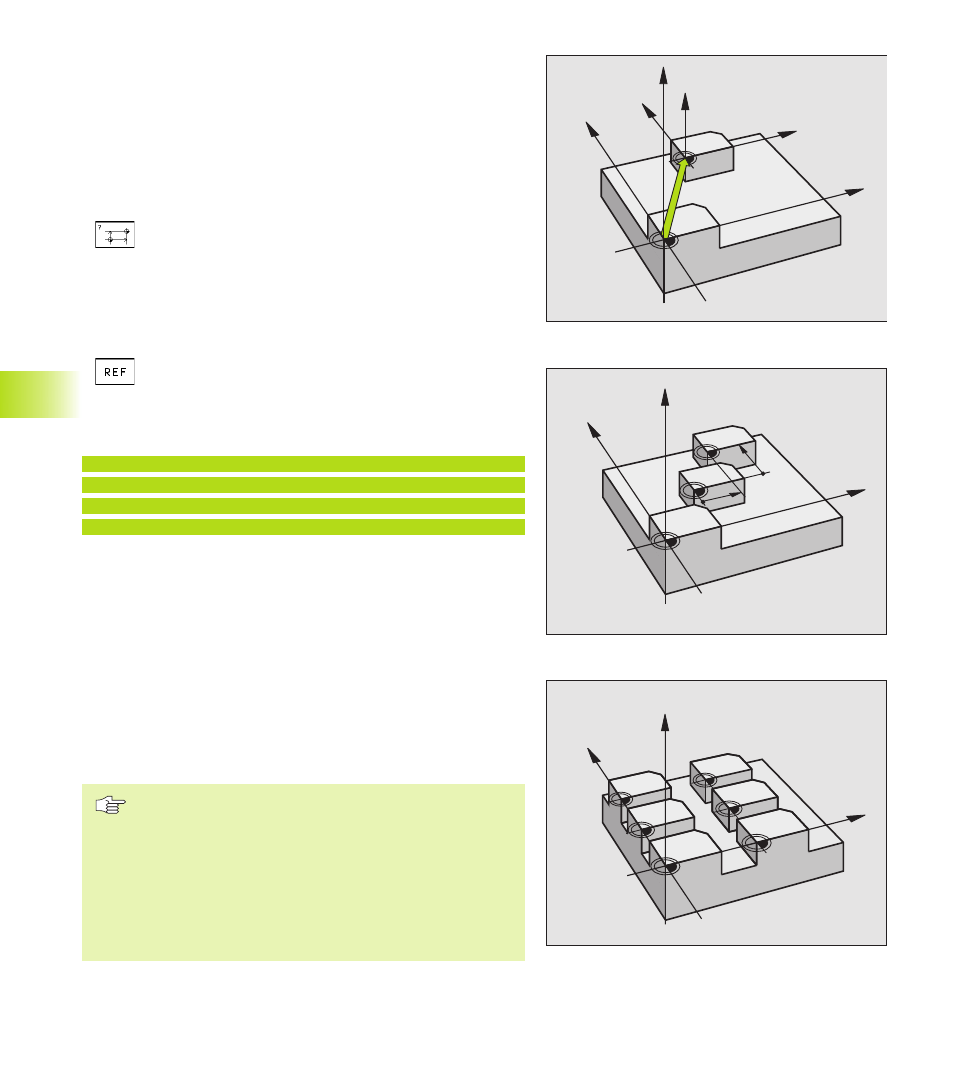 REF