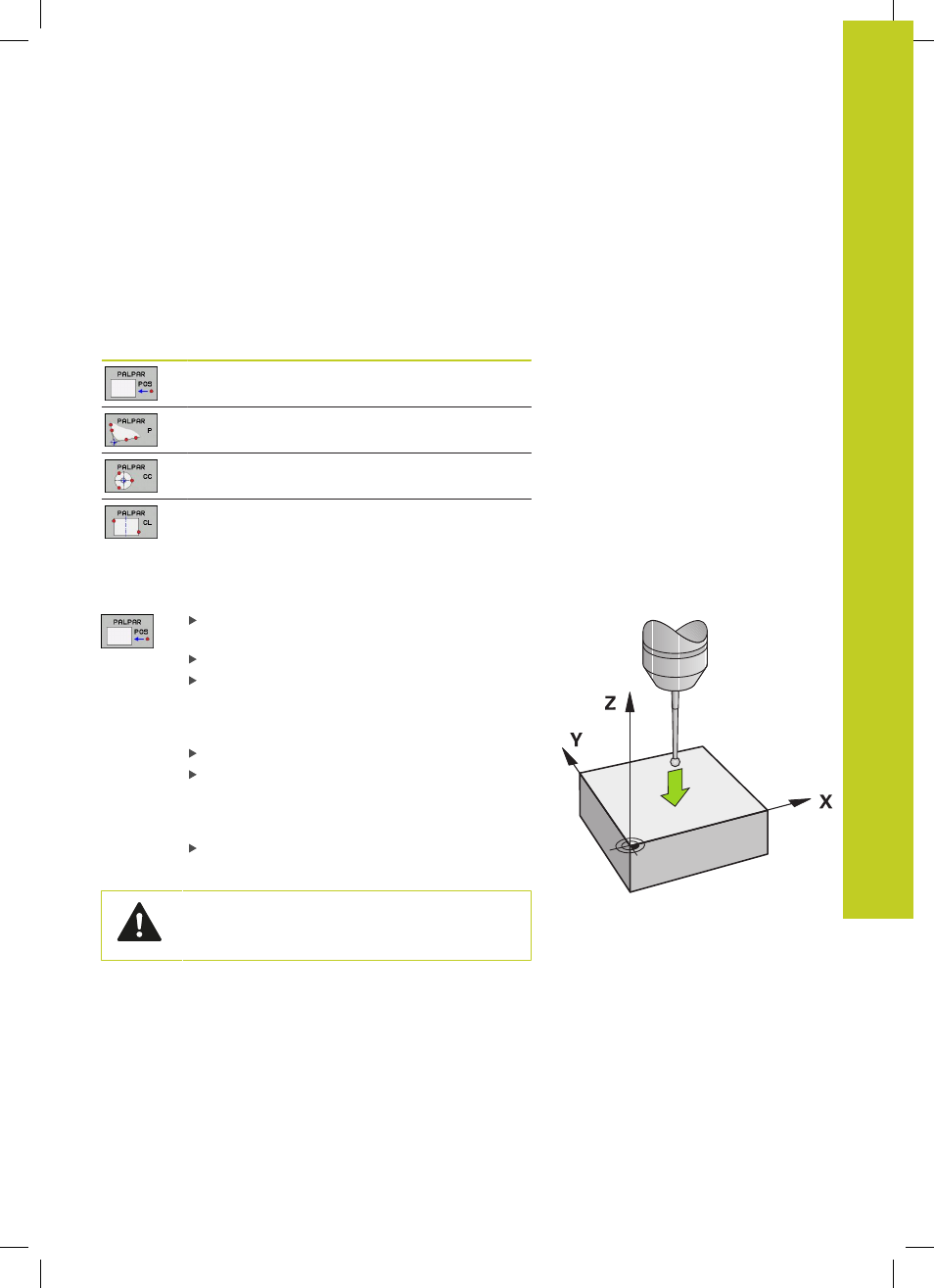 PALPAR POS

PALPAR P

PALPAR CC

PALPAR CL

PALPAR POS

Z

Y

X