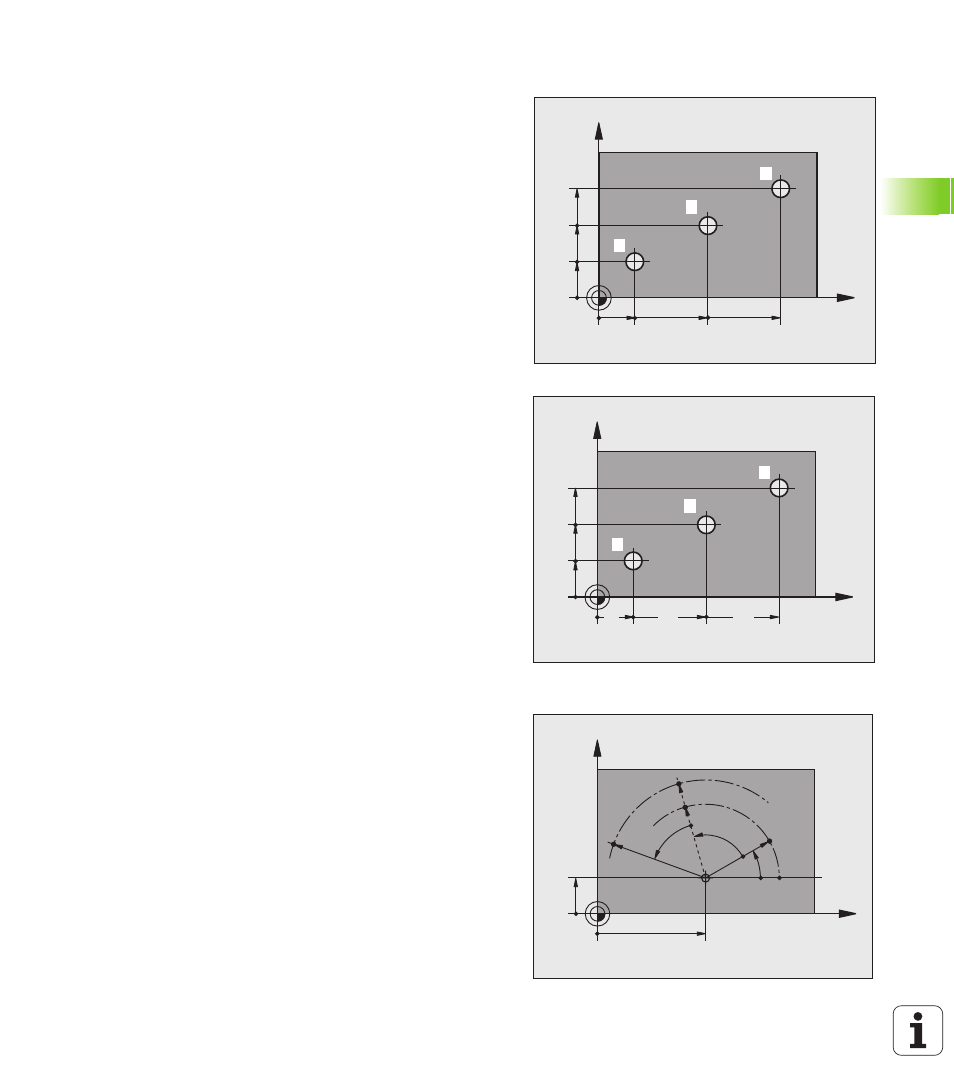 i