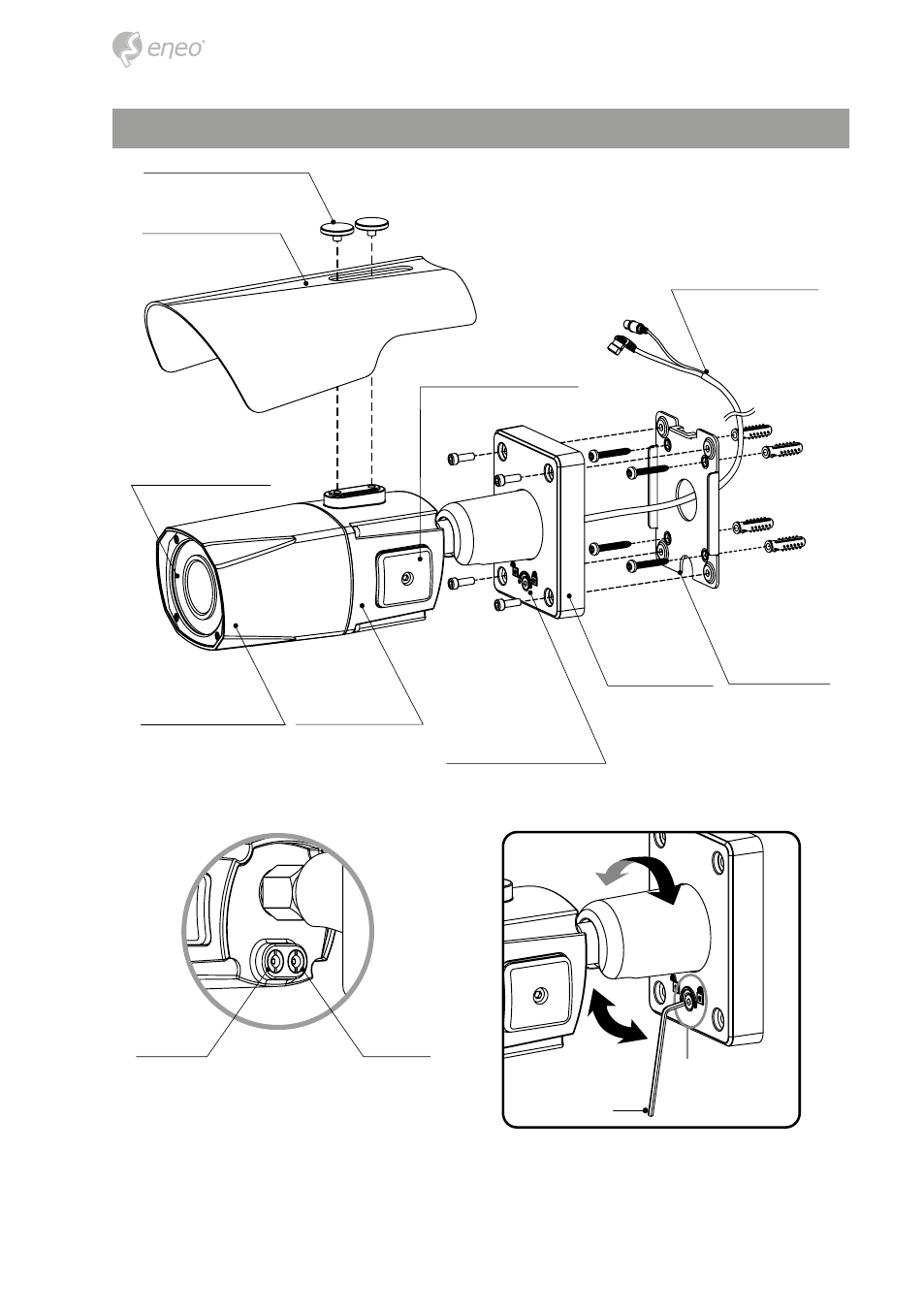 eneo