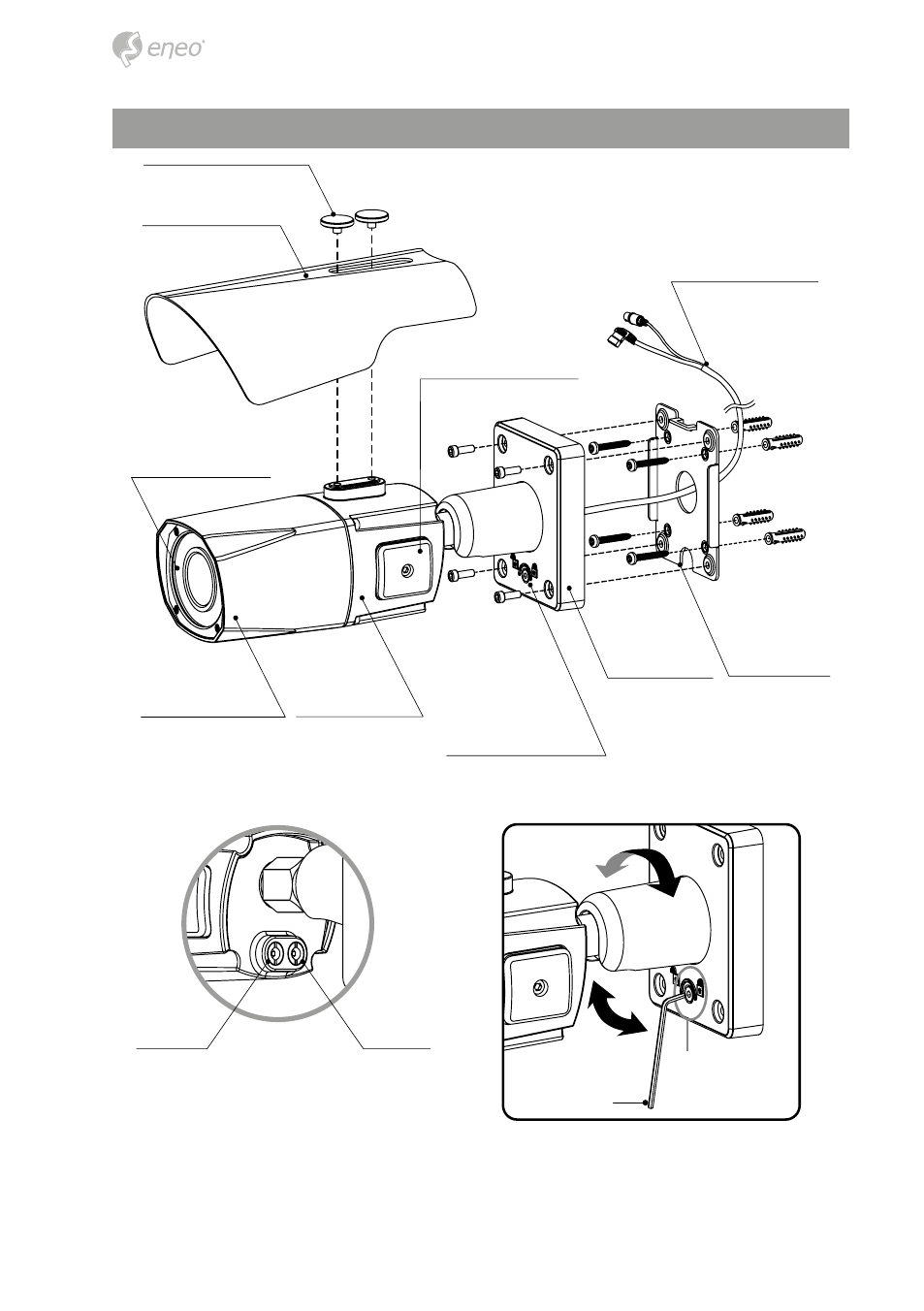 eneo