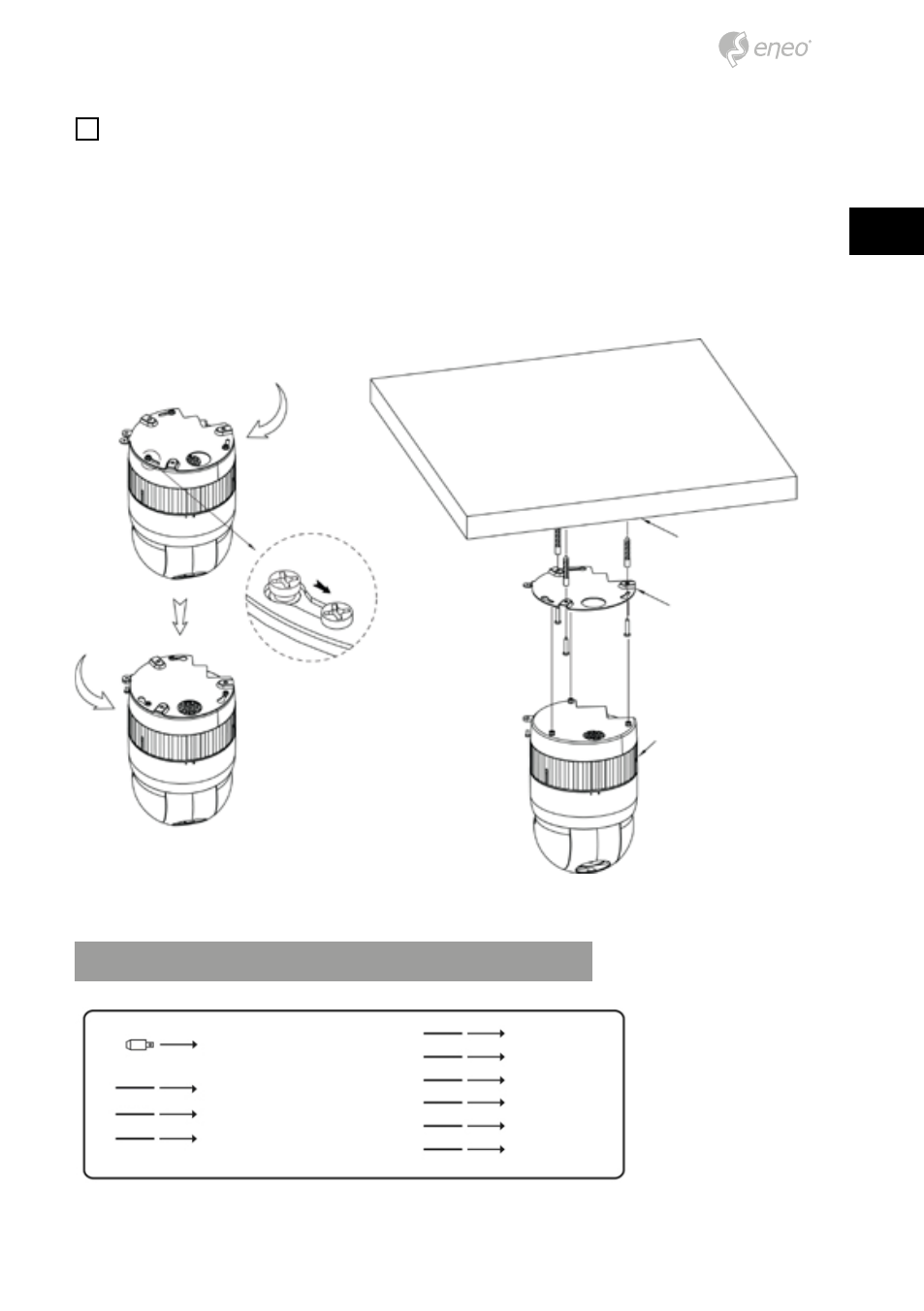 eneo