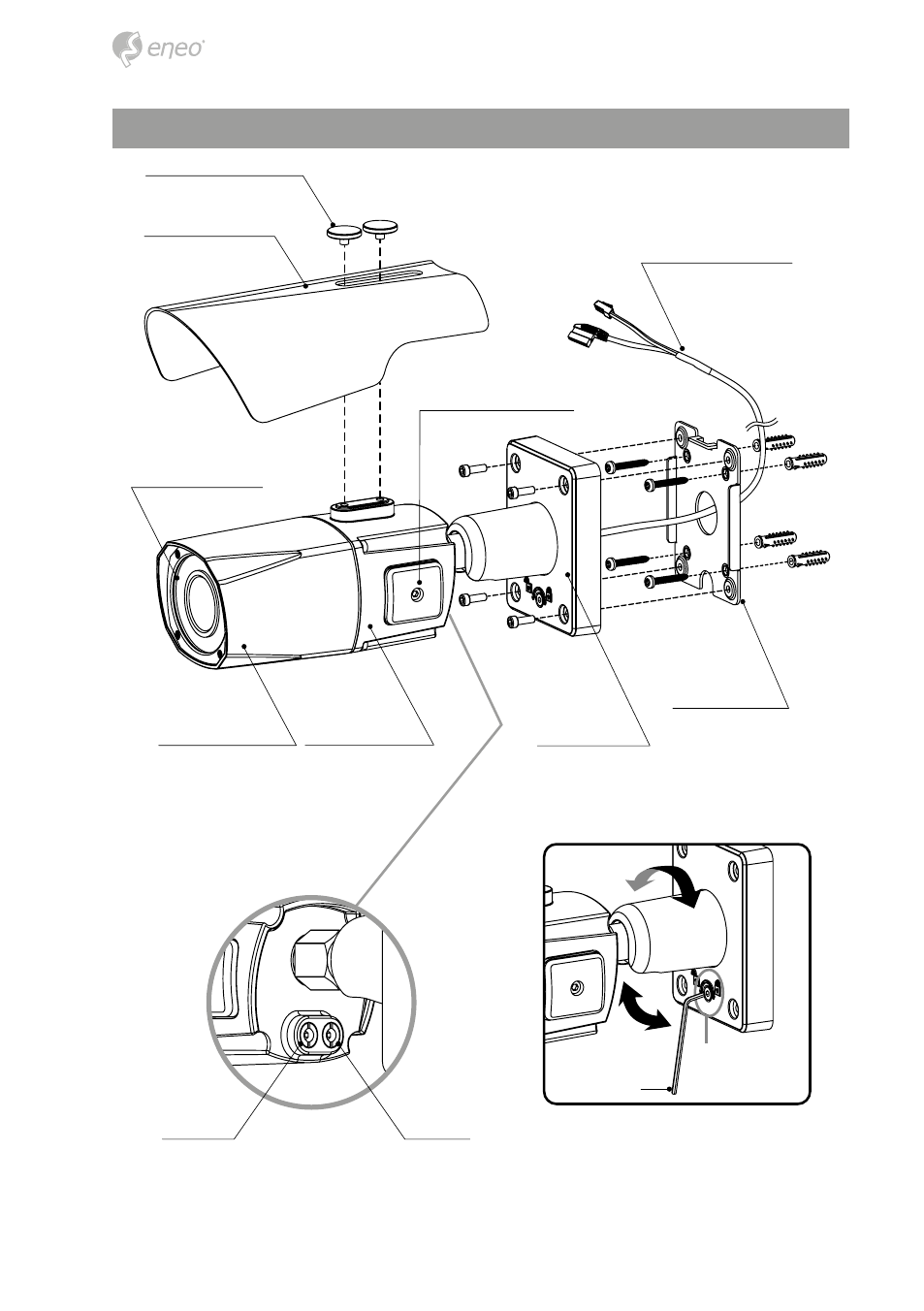 eneo