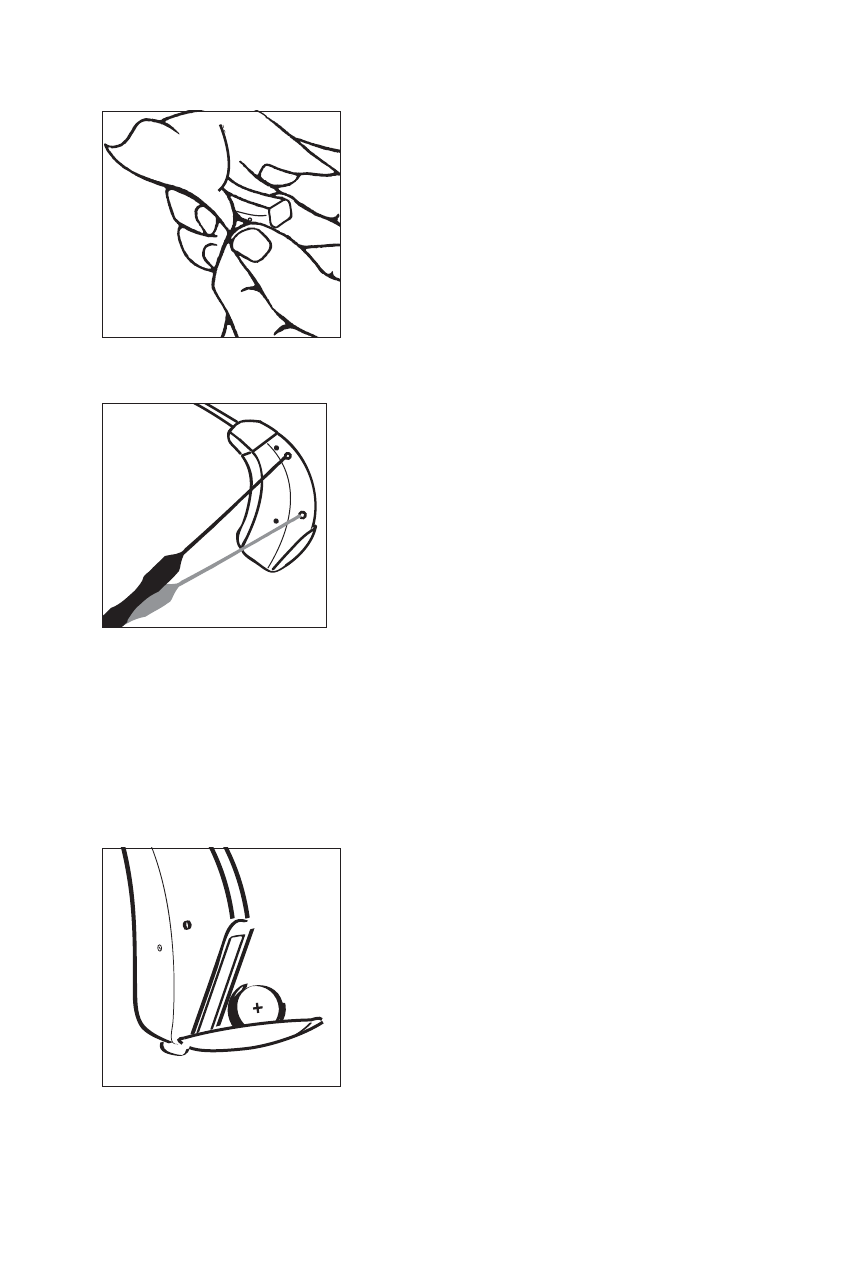 +