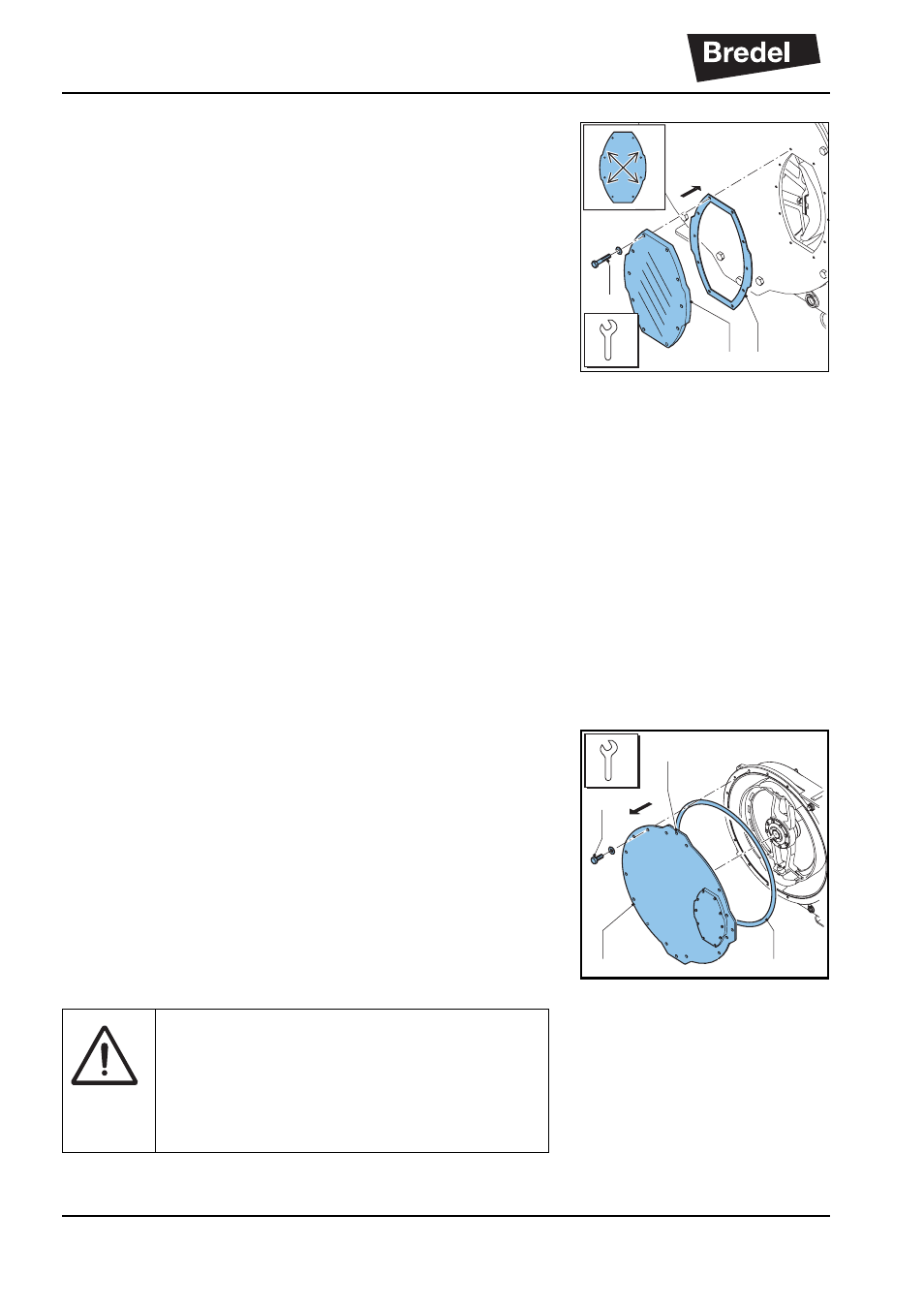 Bredel